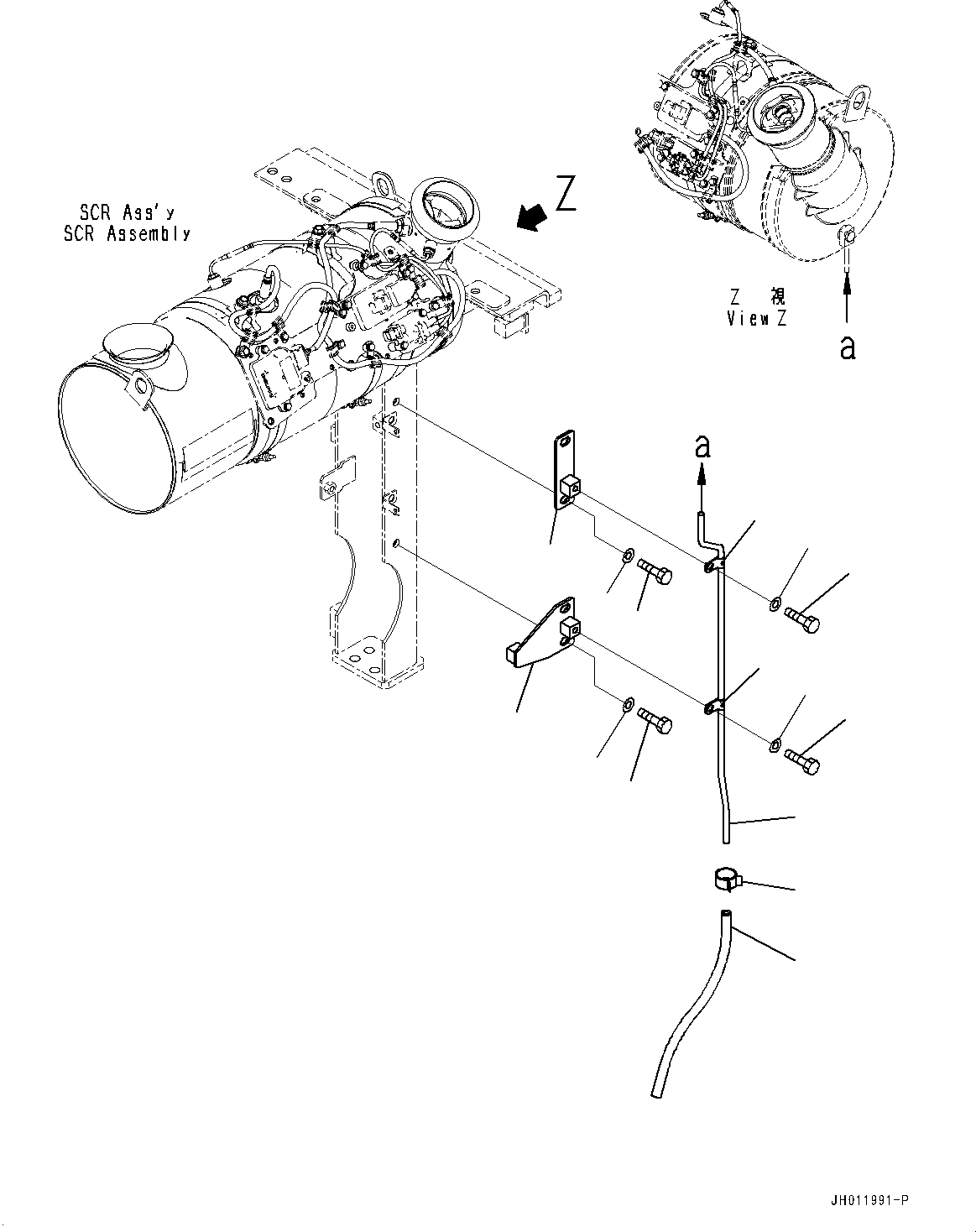 SCR Ass'y
SCR Assembly

Z

Z 視
View Z

a

a

JH011991-P