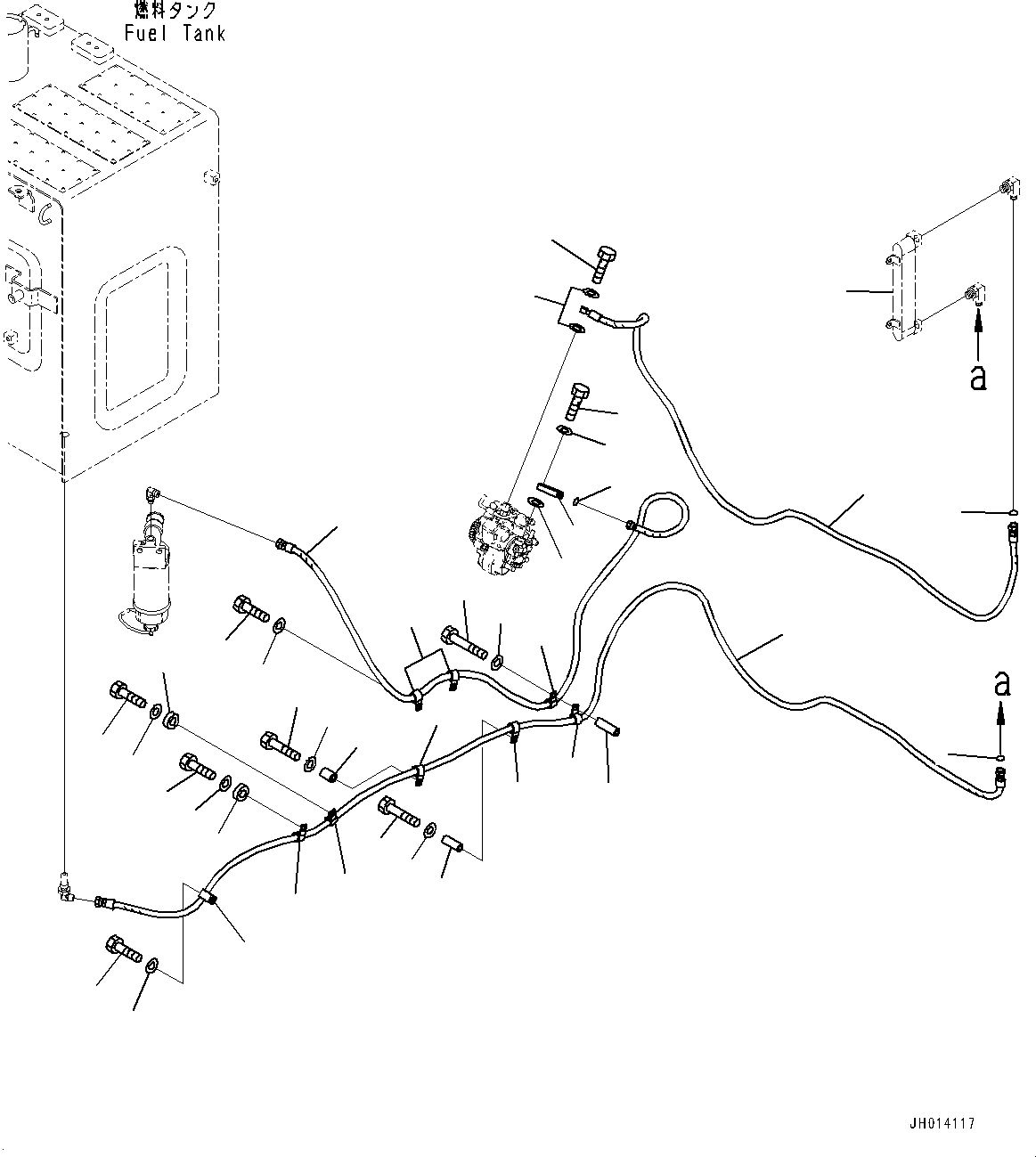 燃料タンク
Fuel Tank

a

a

JH014117