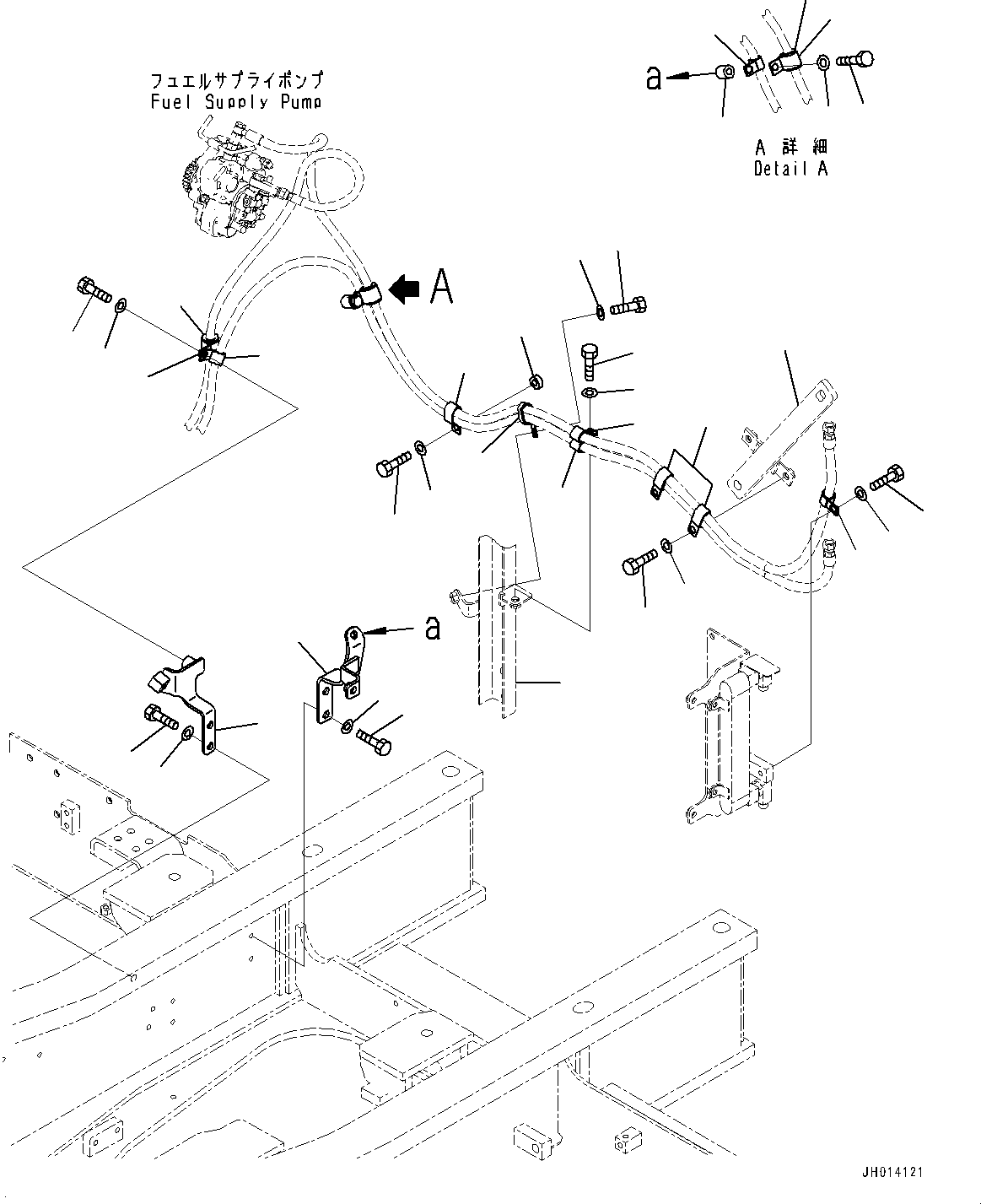 フュエルサプライポンプ
Fuel Supply Pump

a

A 詳 細
Detail A

A

a

JH014121