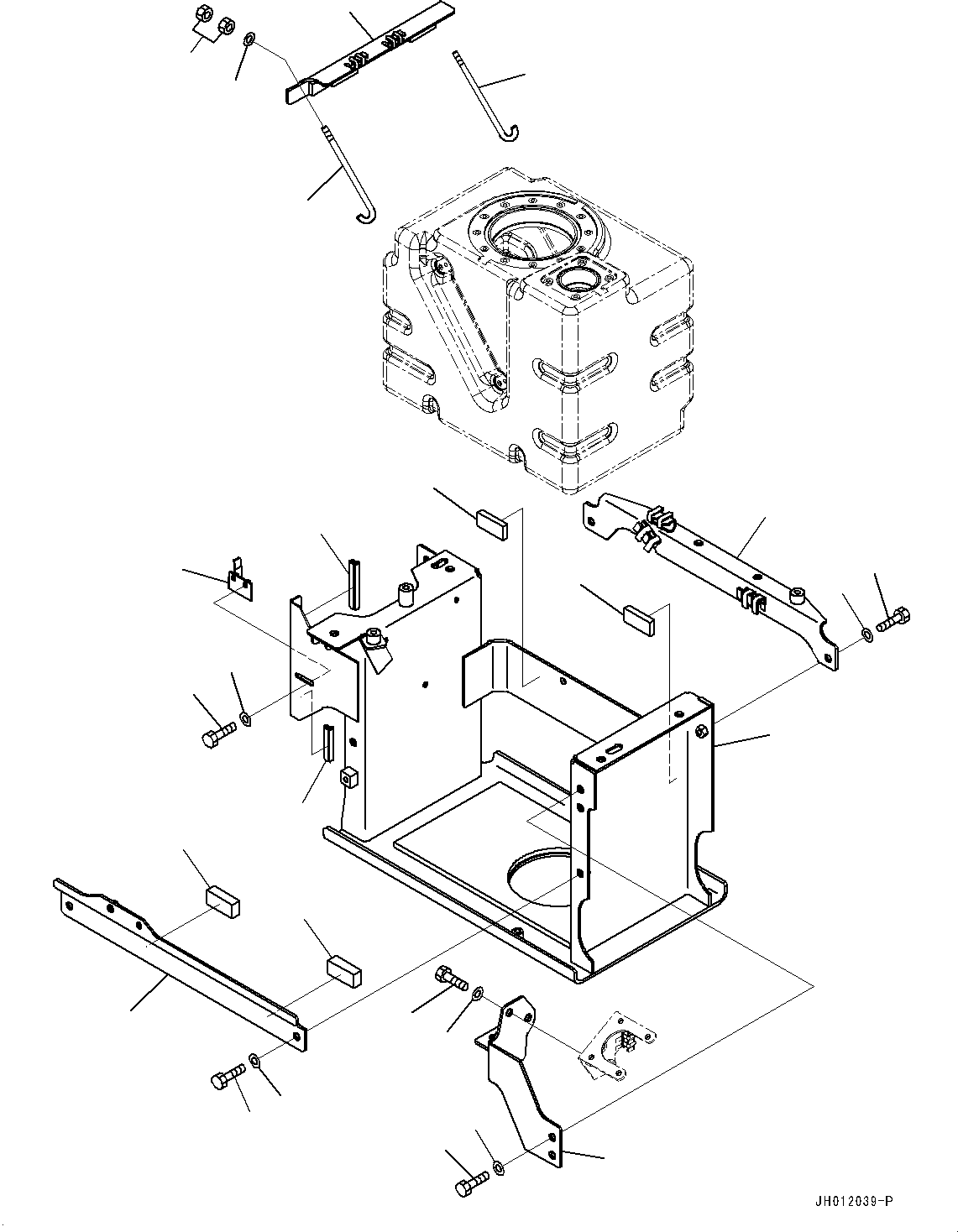 JH012039-P