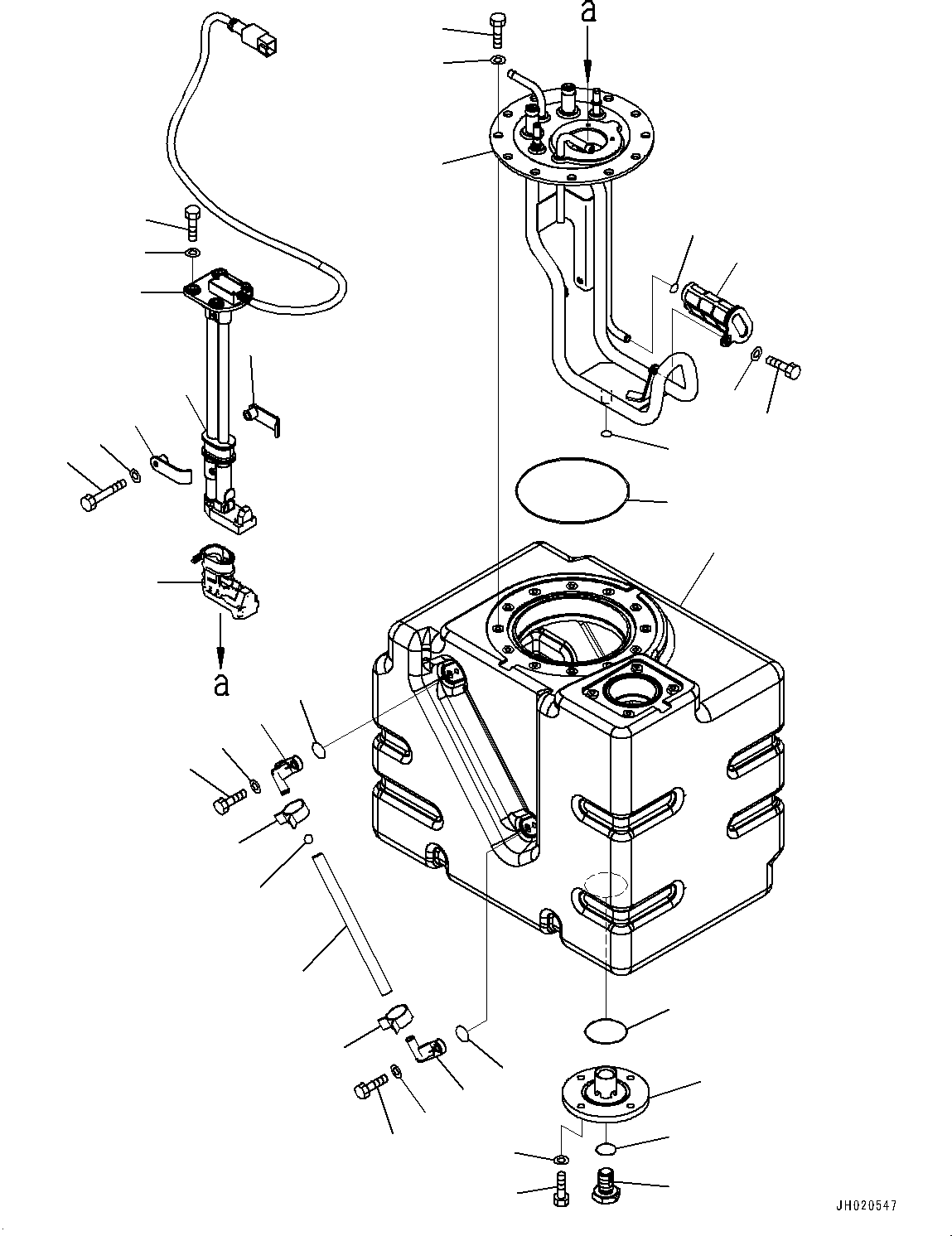 a

a

JH020547