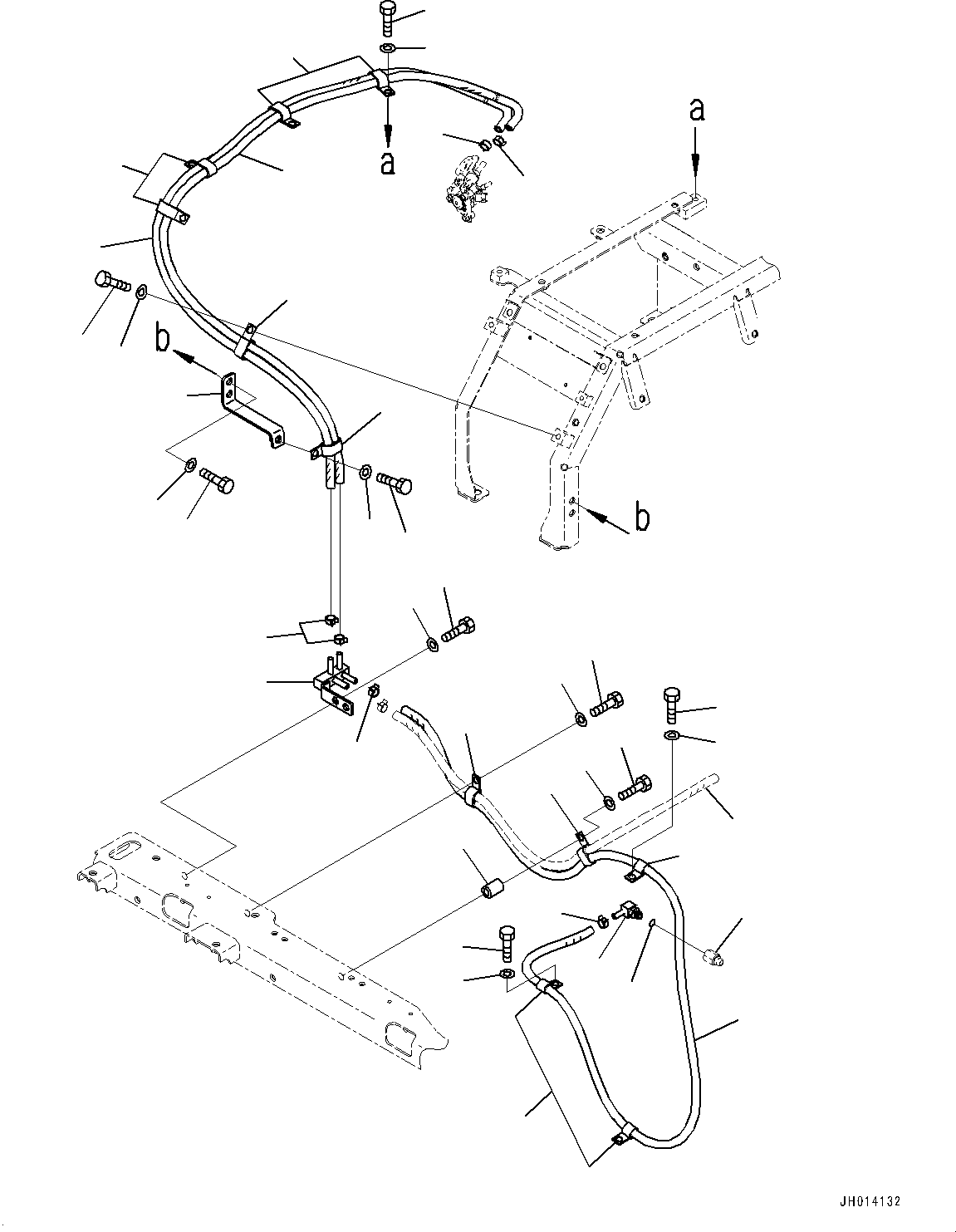 a

a

b

b

JH014132