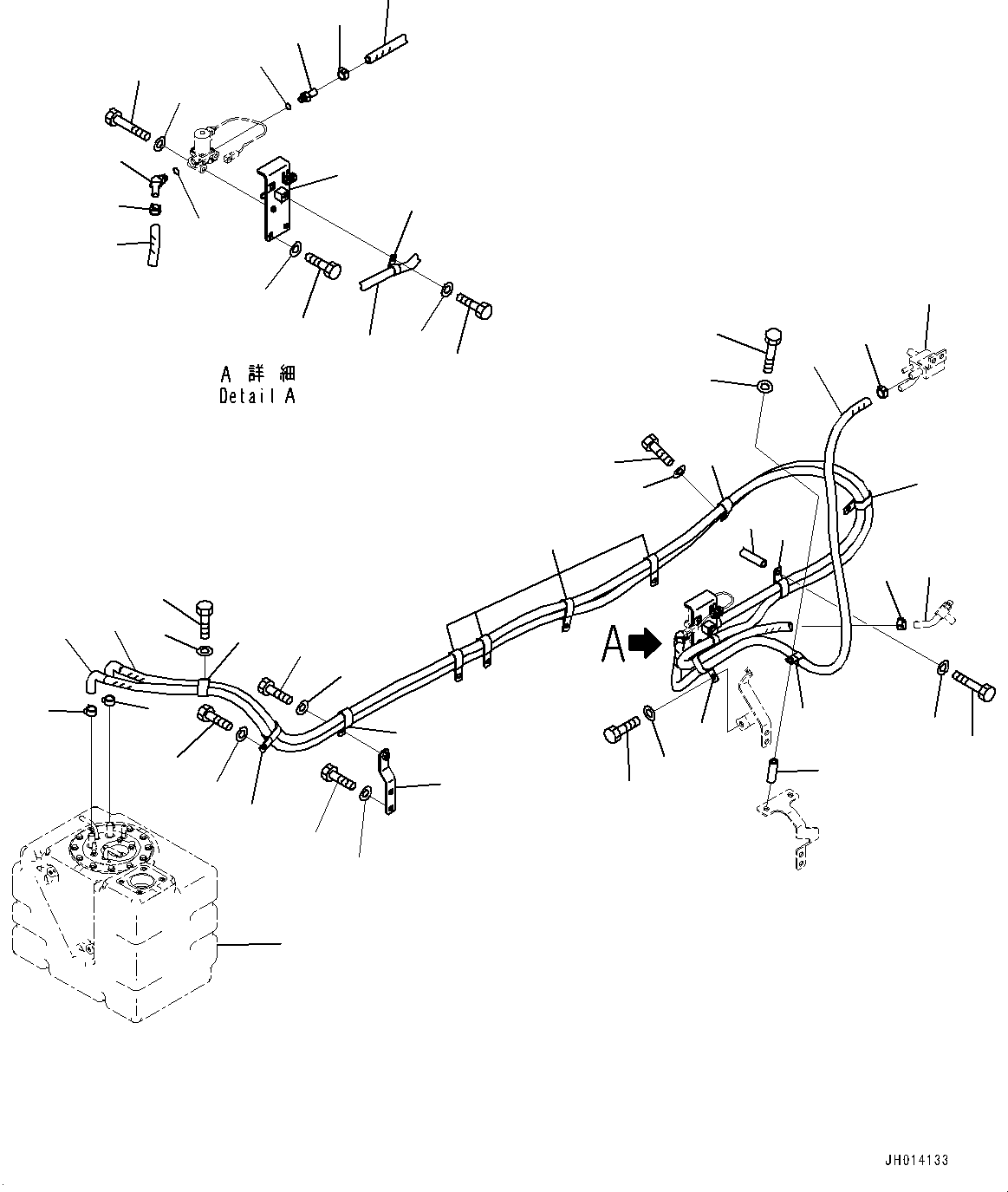 A 詳 細
Detail A

A

JH014133