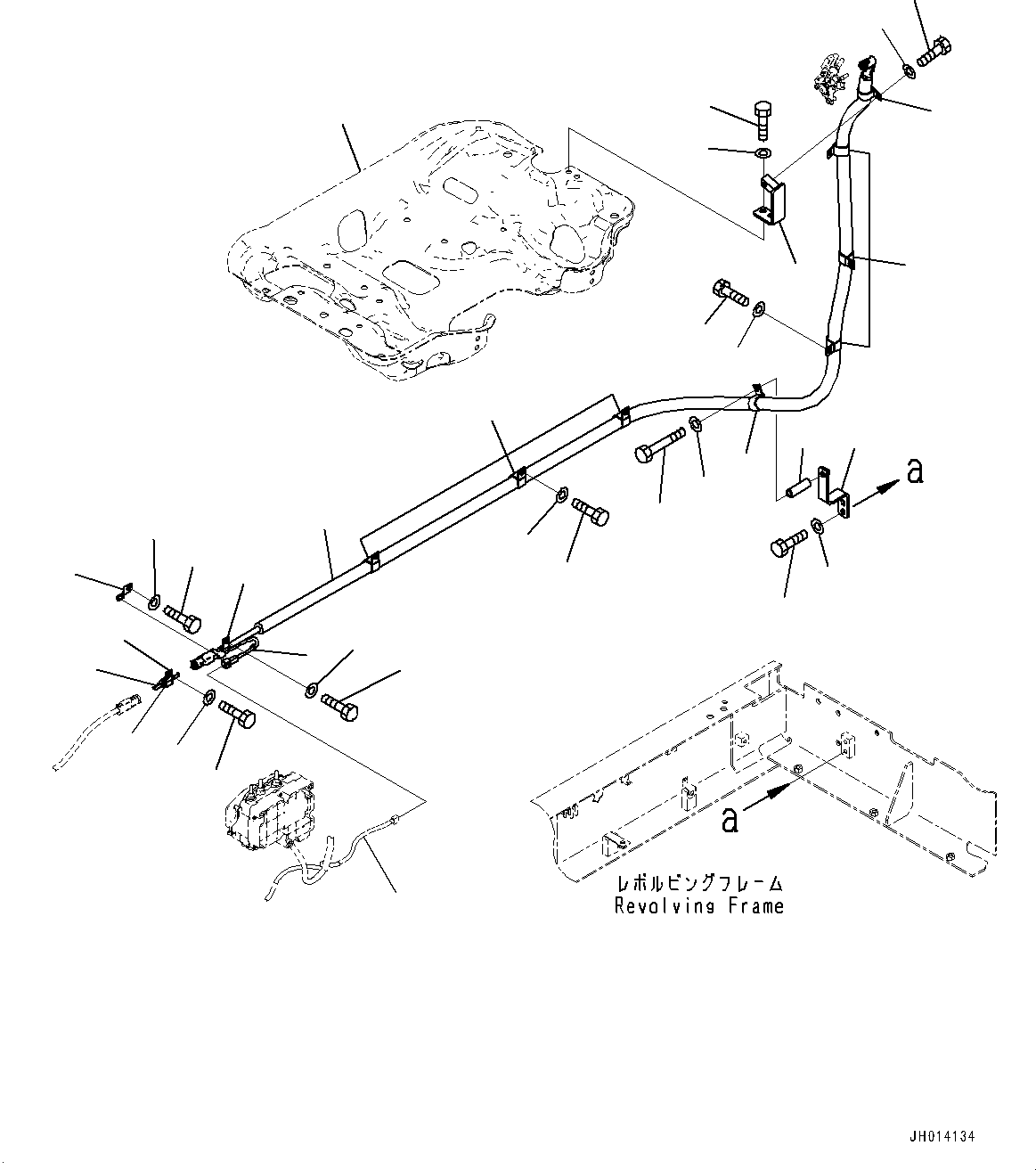 a

a

レボルビングフレーム
Revolving Frame

JH014134