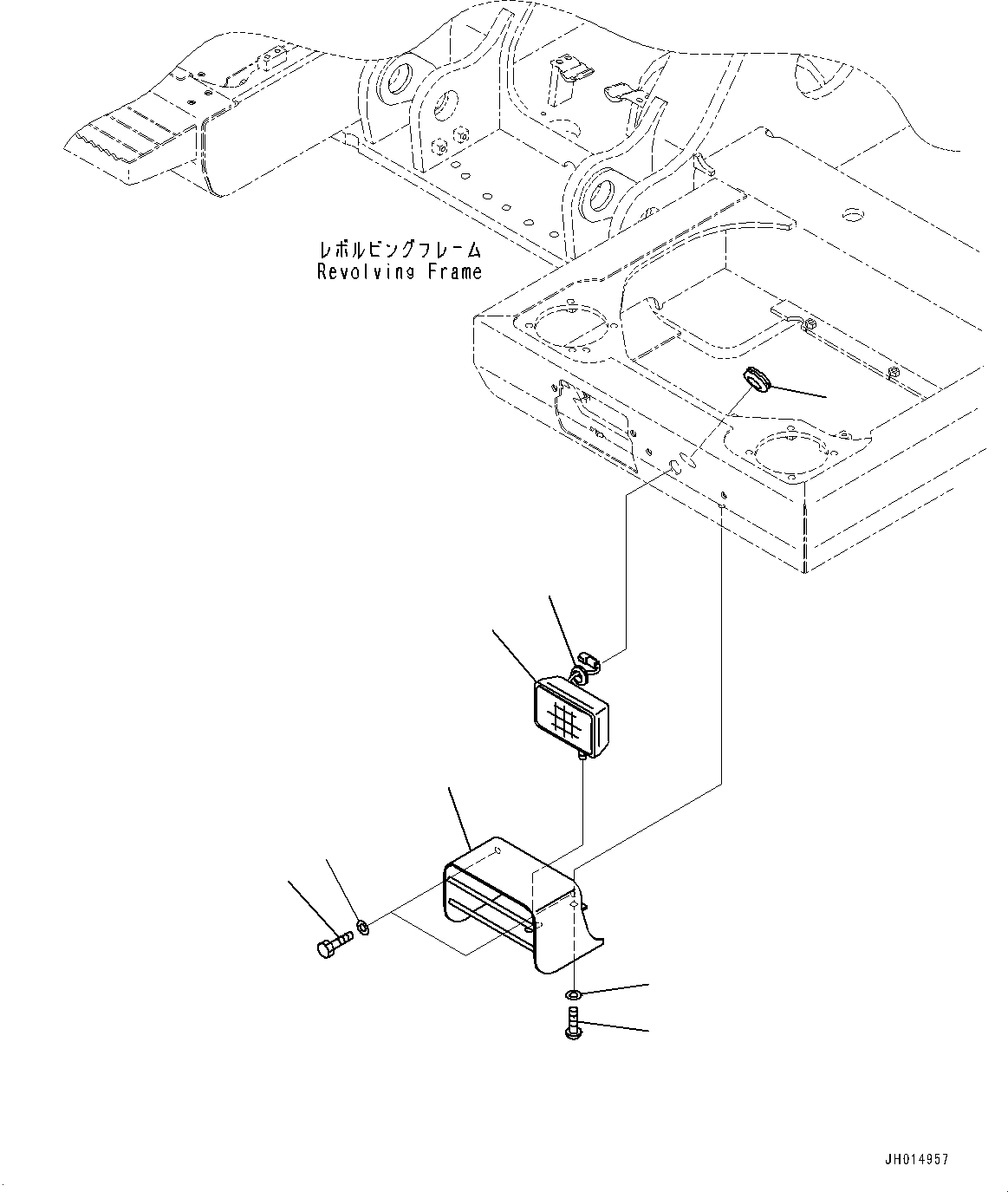 レボルビングフレーム
Revolving Frame

JH014957