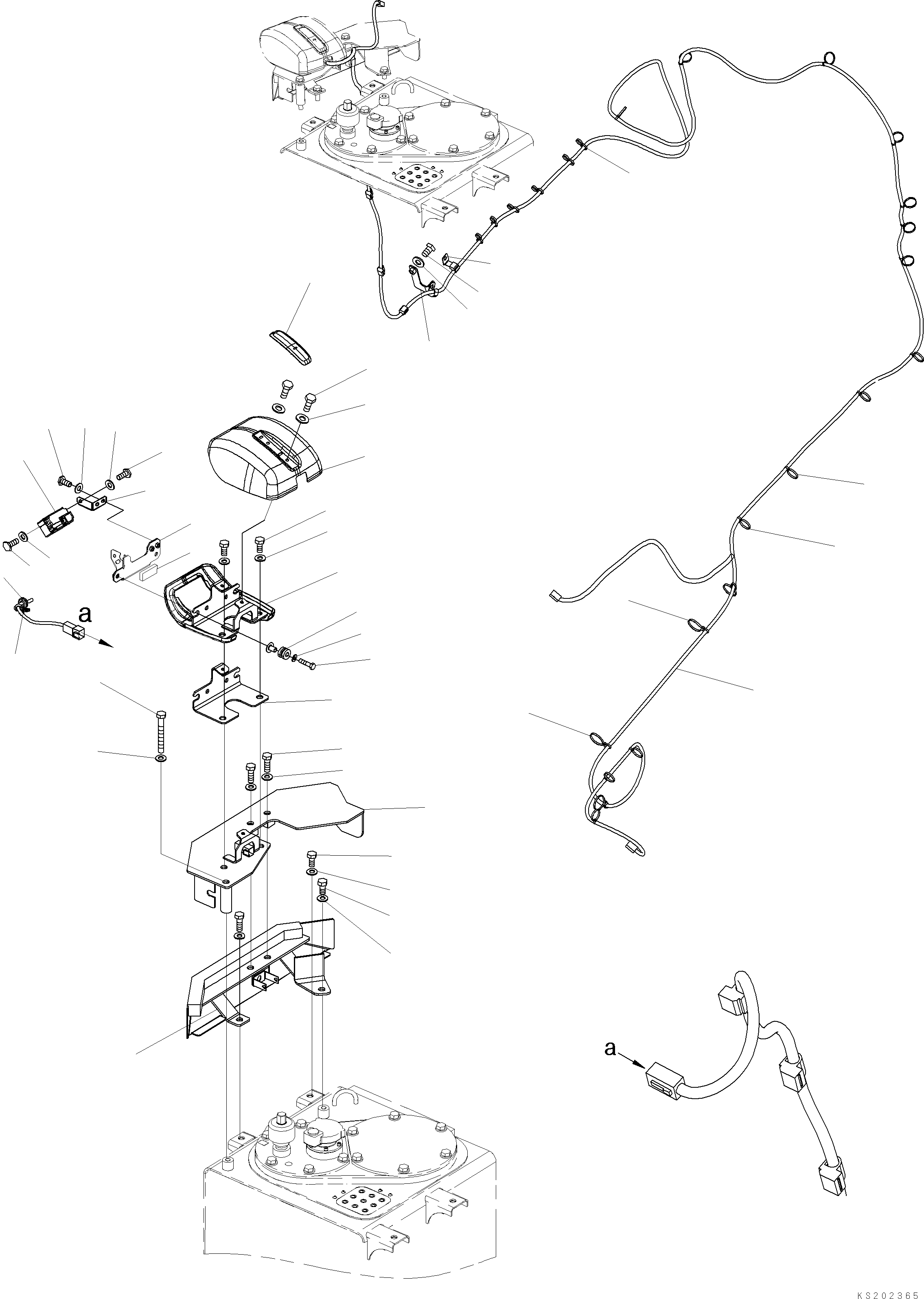 a

a

KS202365