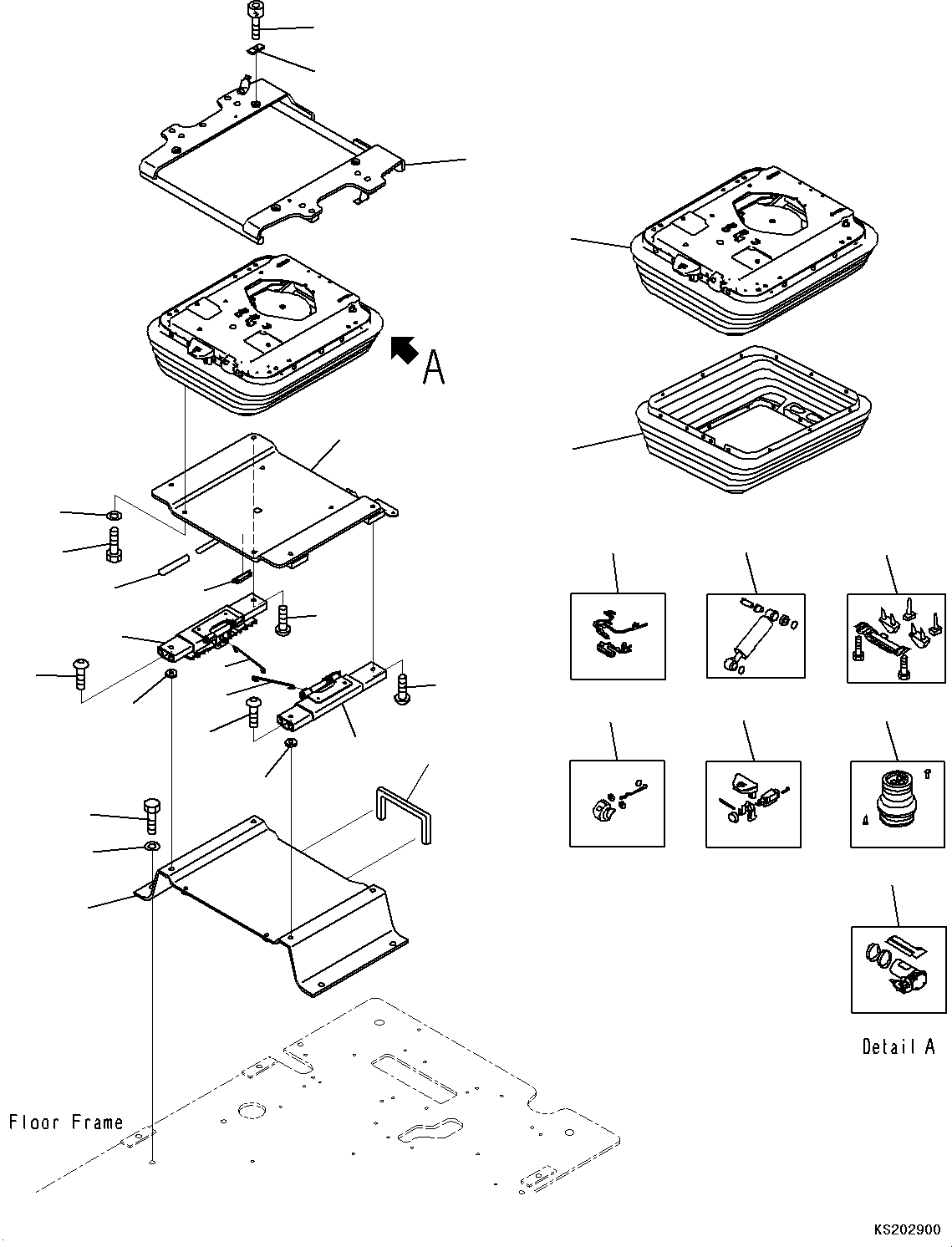 A

Detail A

Floor Frame

KS202900