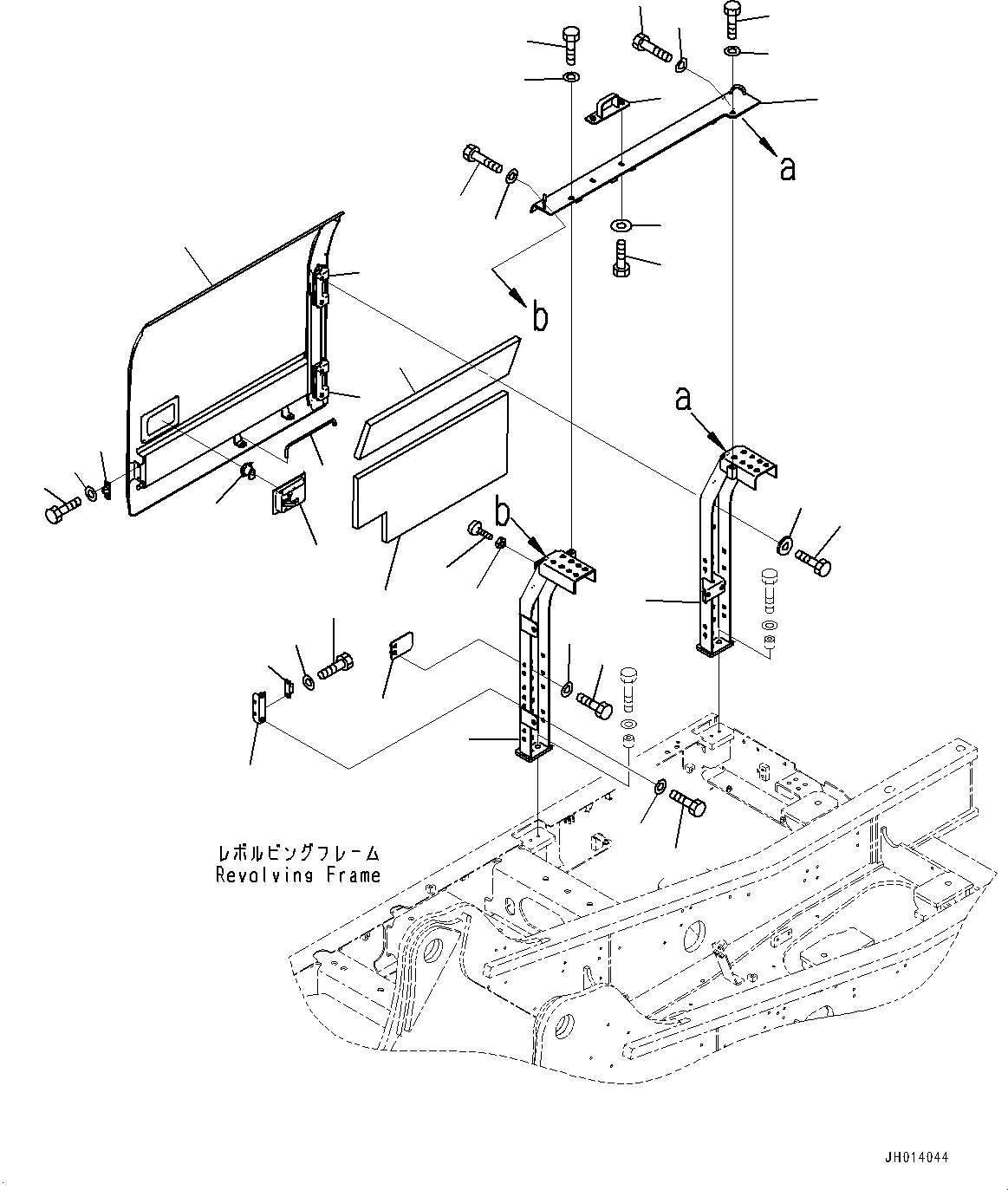 a
b
a
b
レボルビングフレーム
Revolving Frame
JH014044