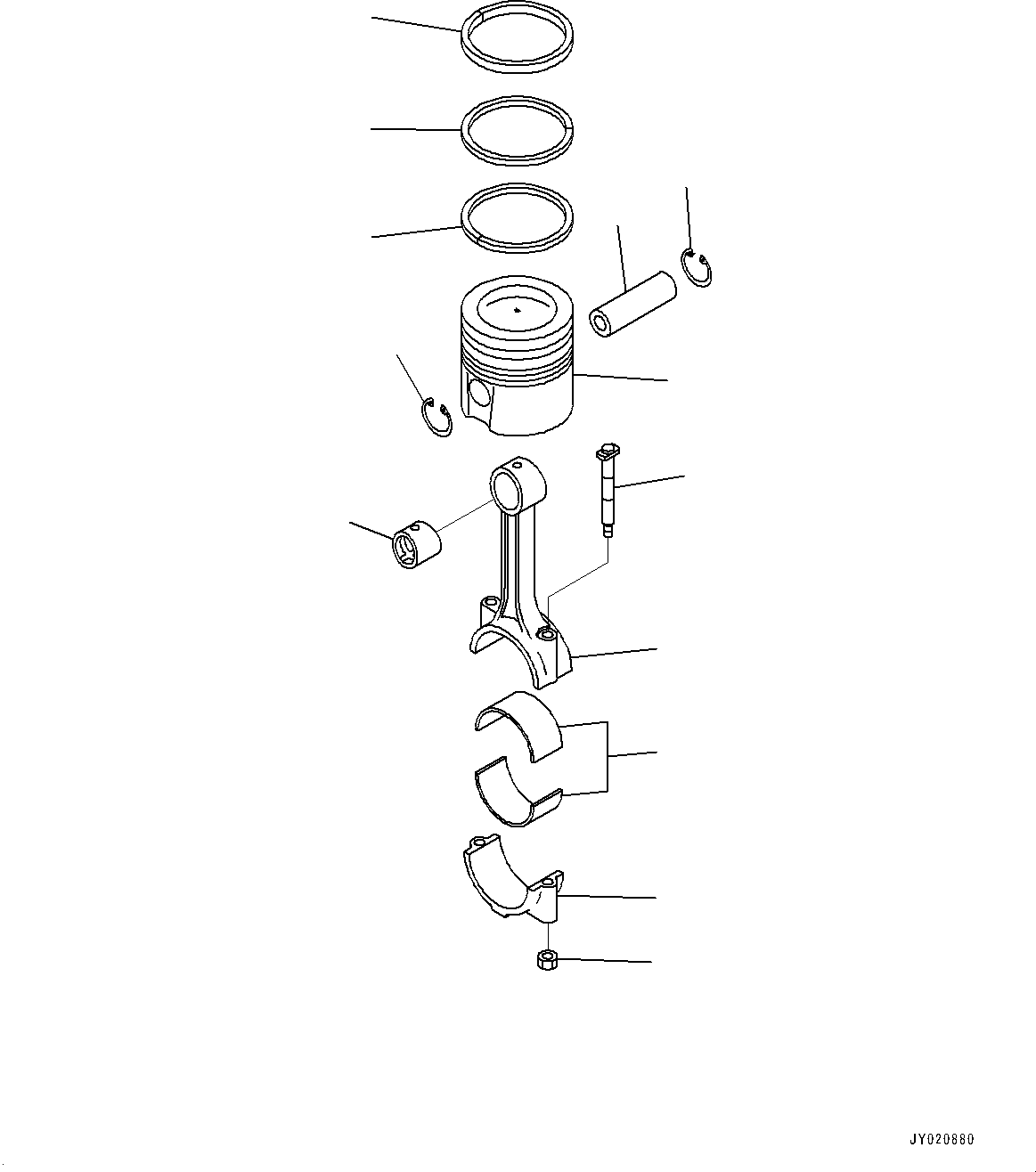 JY020880