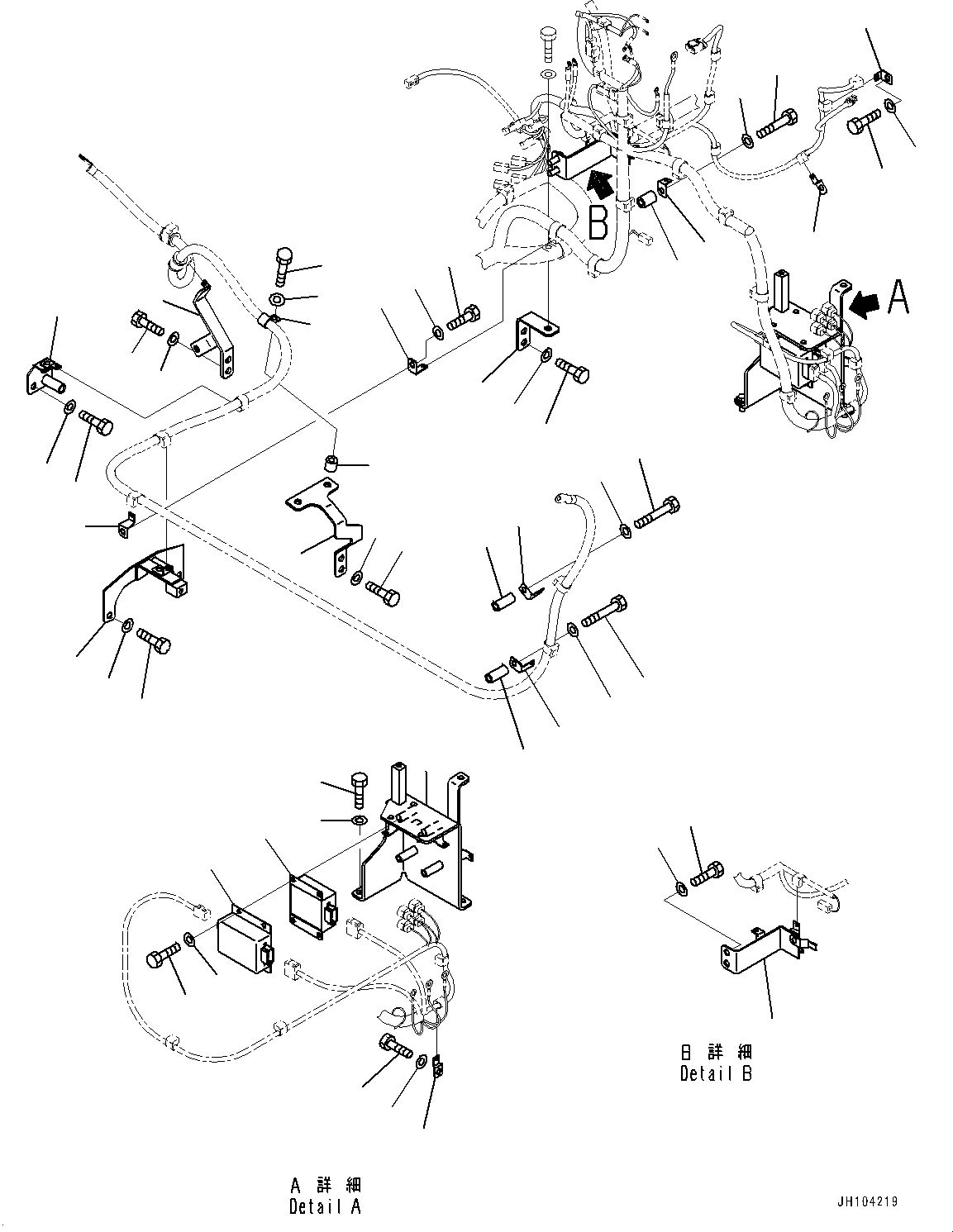 B

A

B 詳 細
Detail B

A 詳 細
Detail A

JH104219