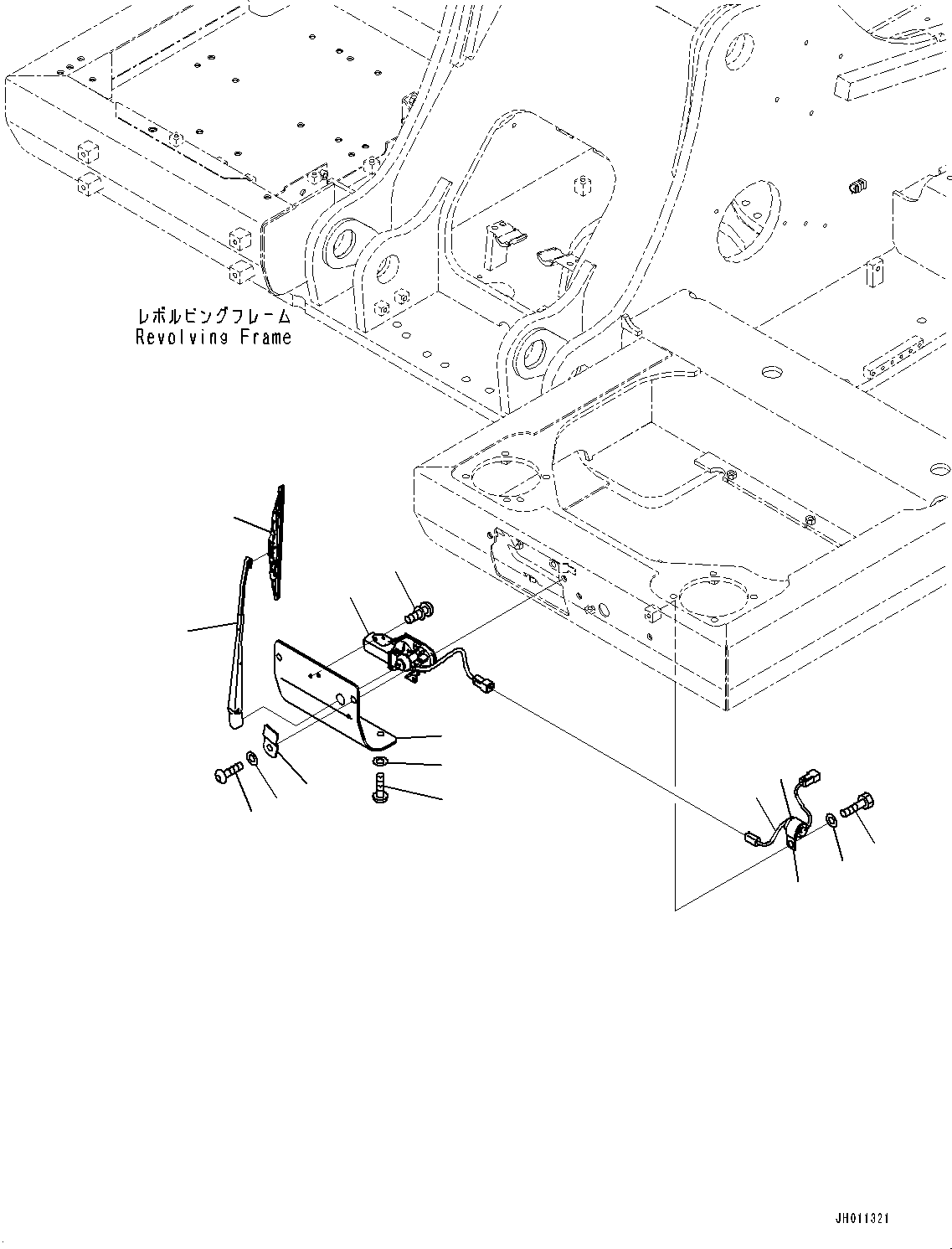 レボルビングフレーム
Revolving Frame

JH011321