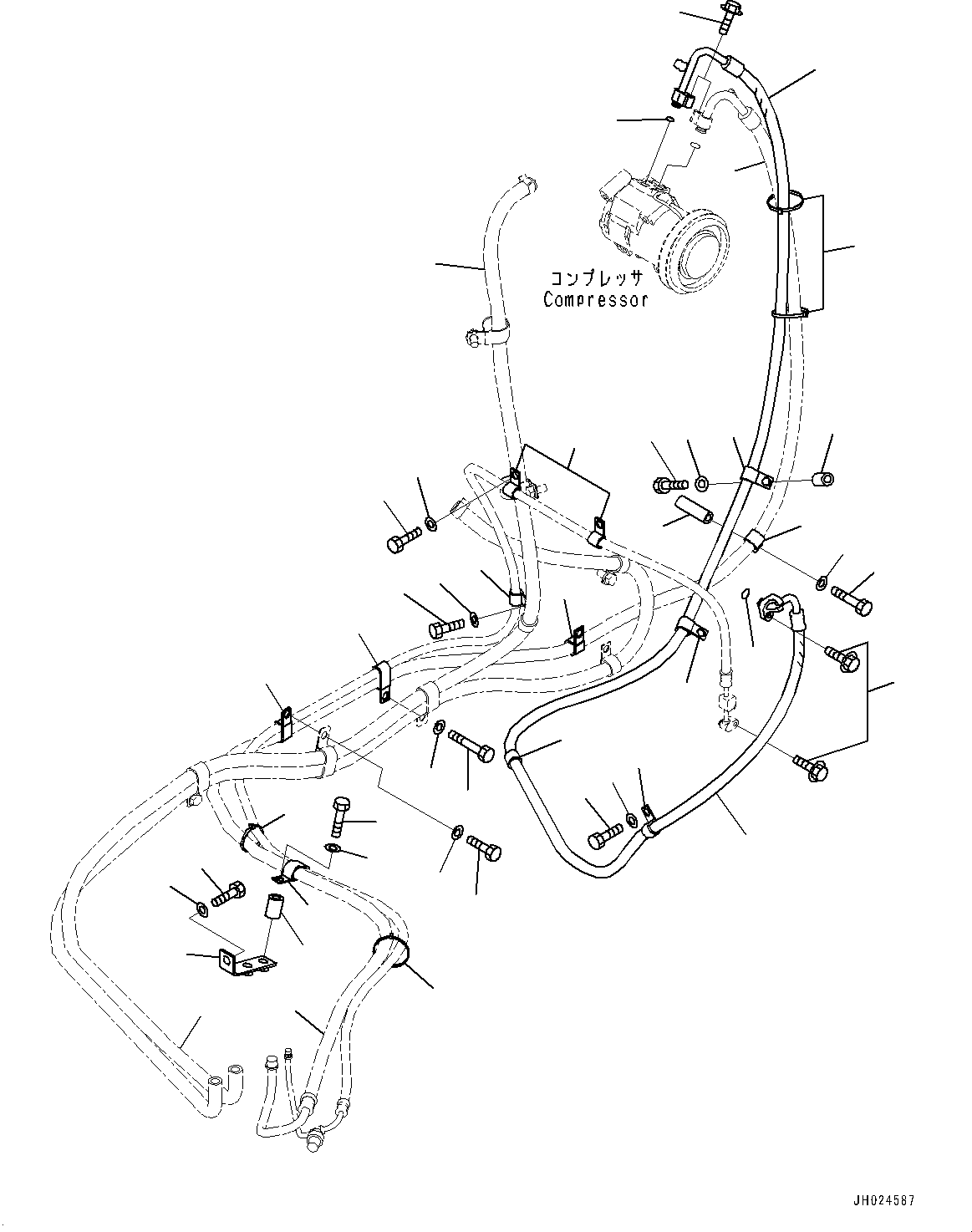 コンプレッサ
Compressor

JH024587