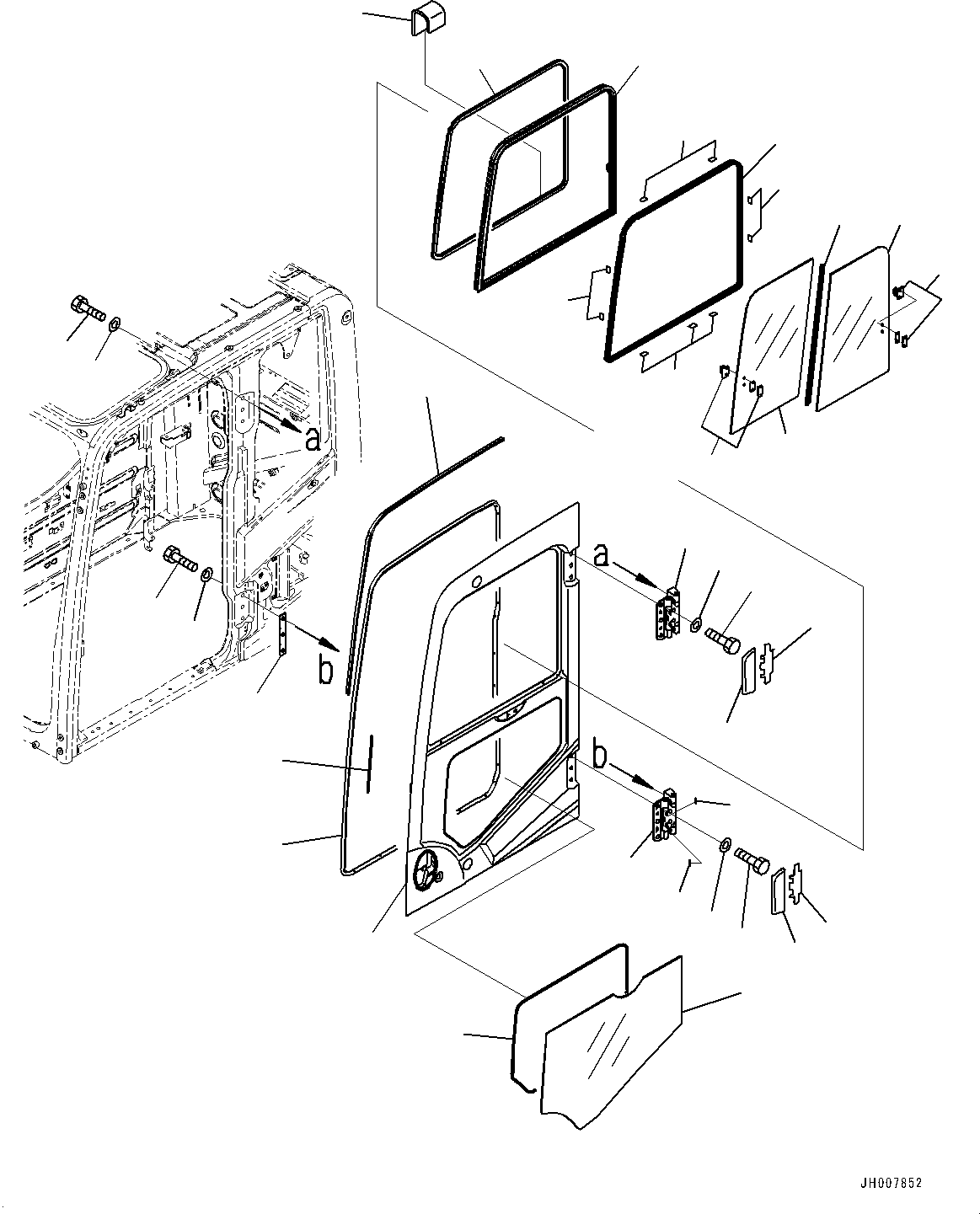 a
b
a
b
JH007852