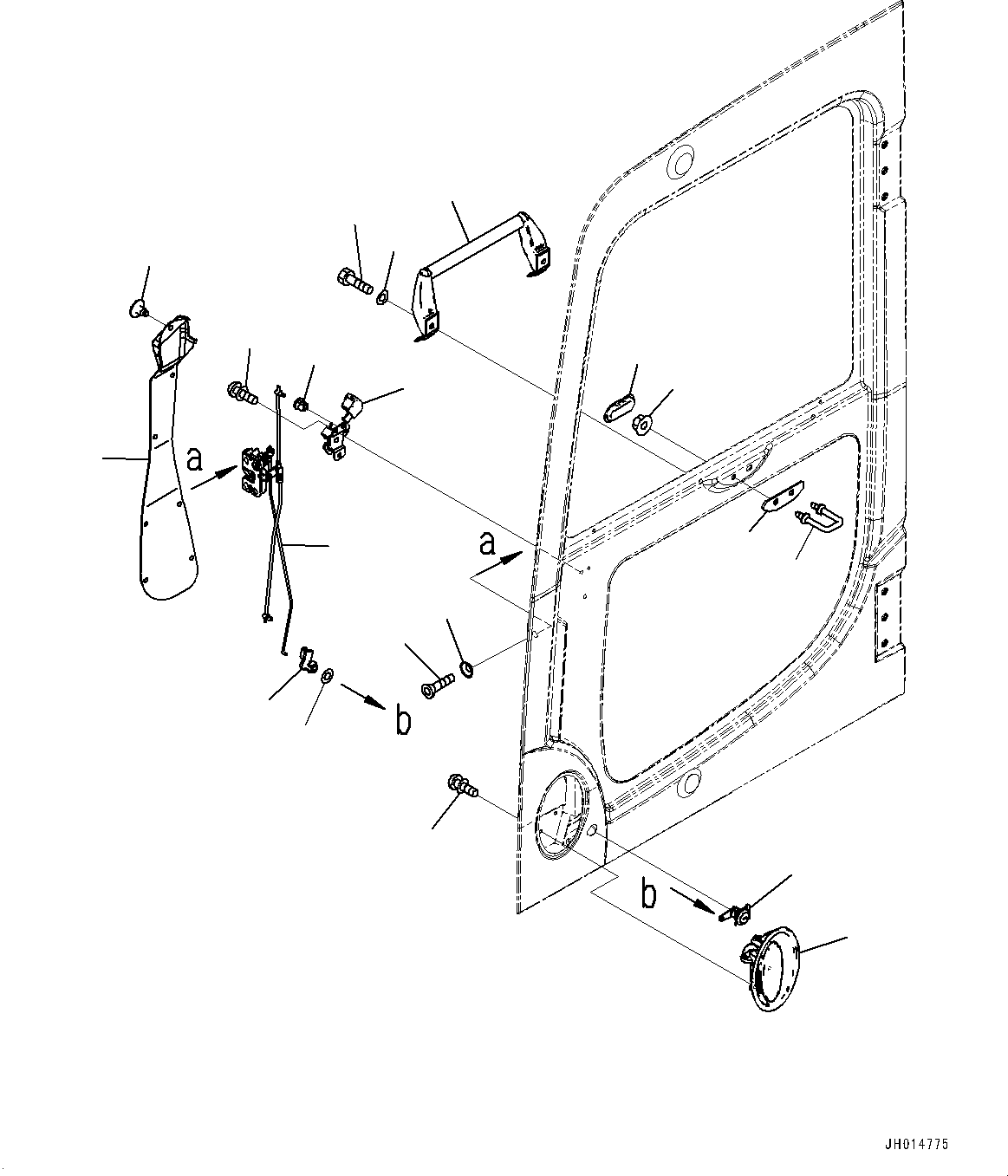 a

a

b

b

JH014775