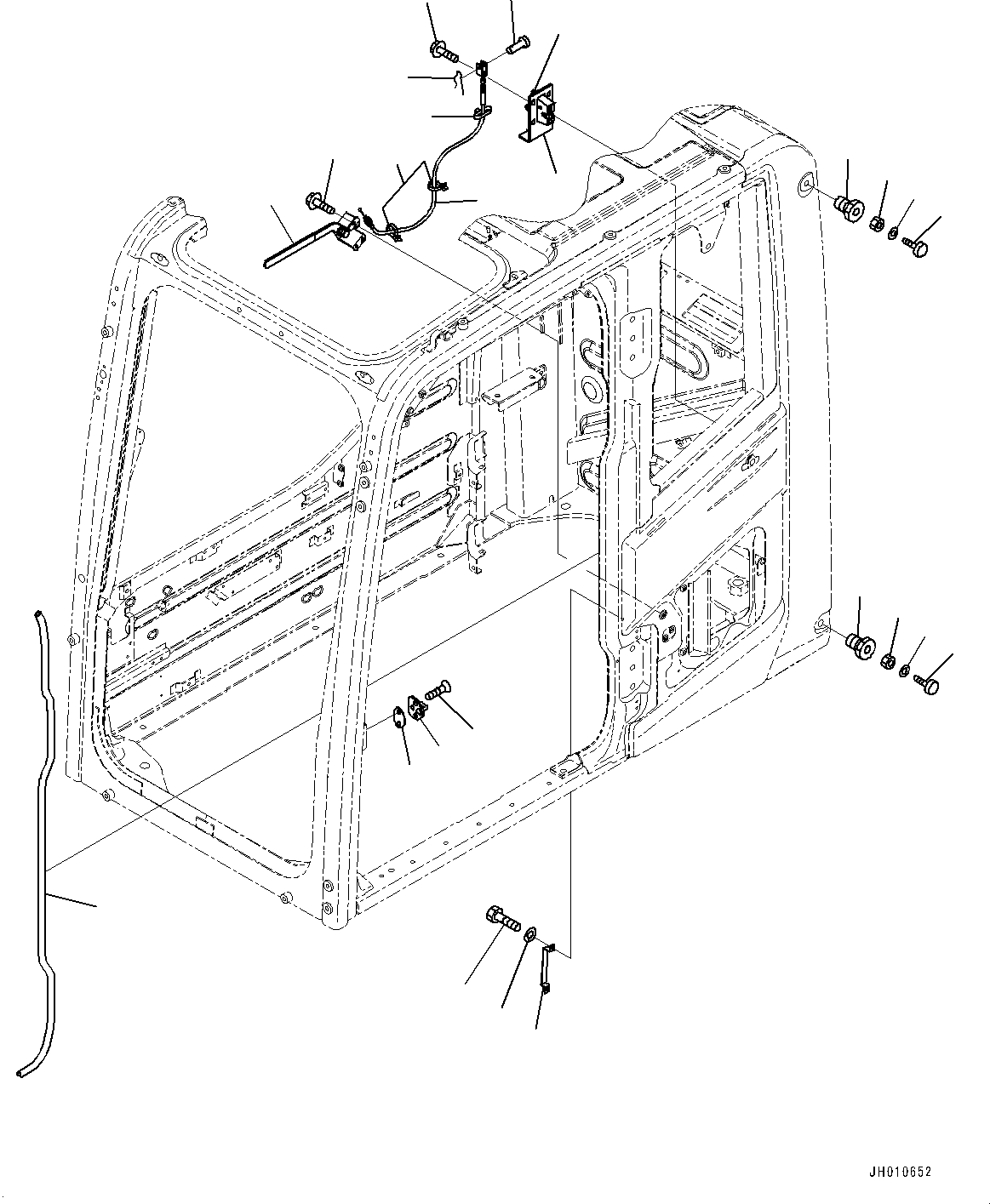 JH010652