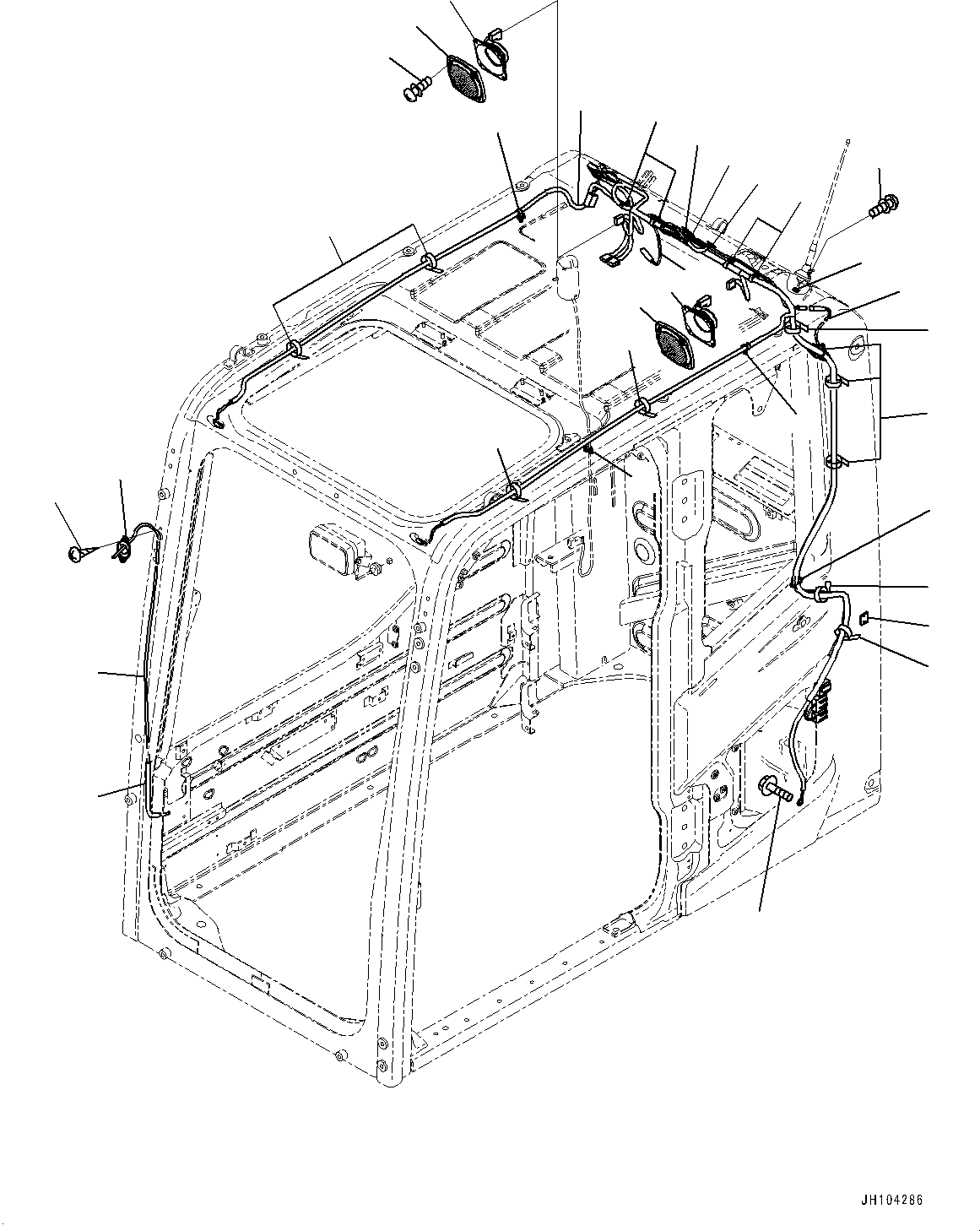 JH104286