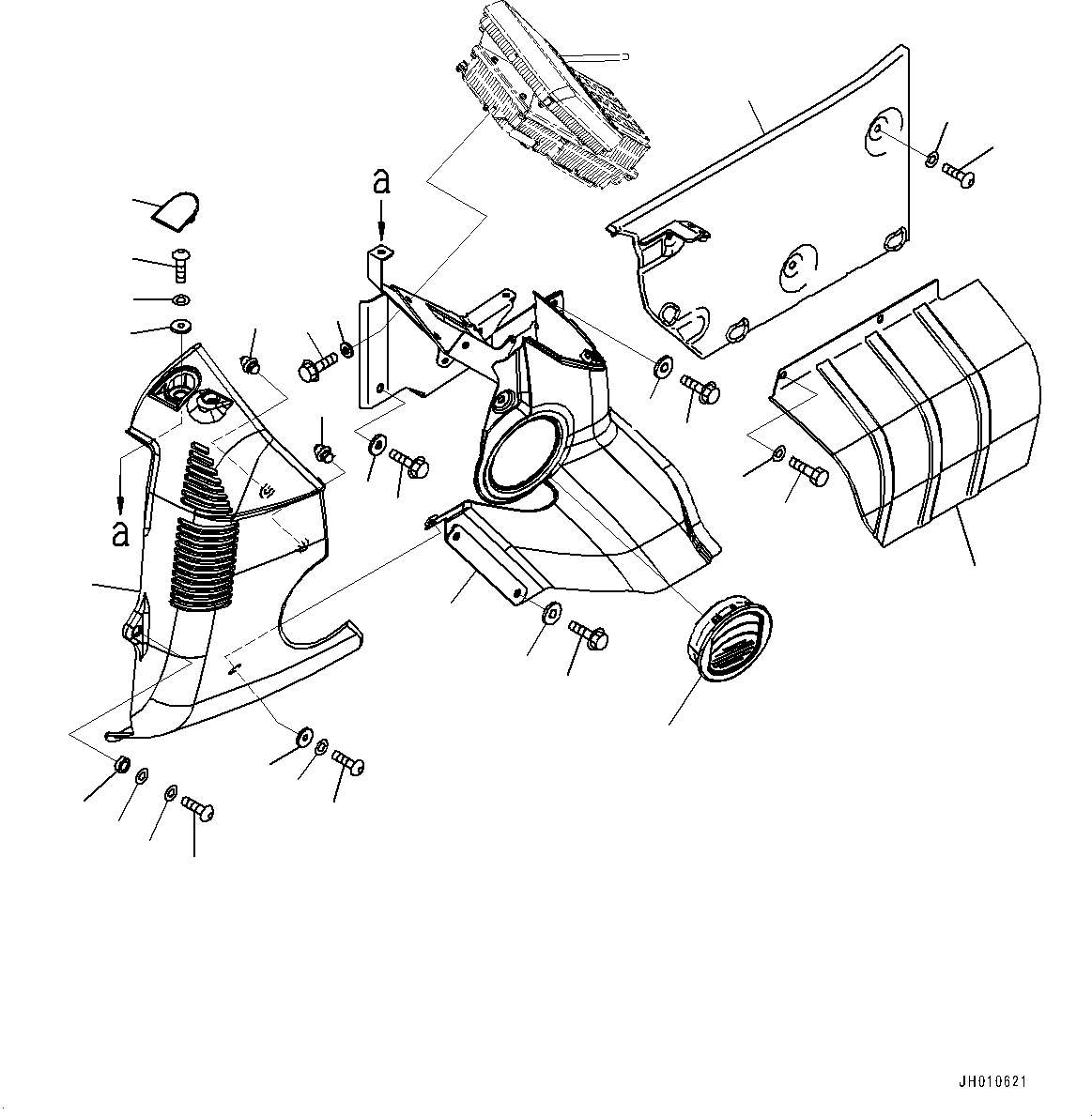 a

a

JH010621