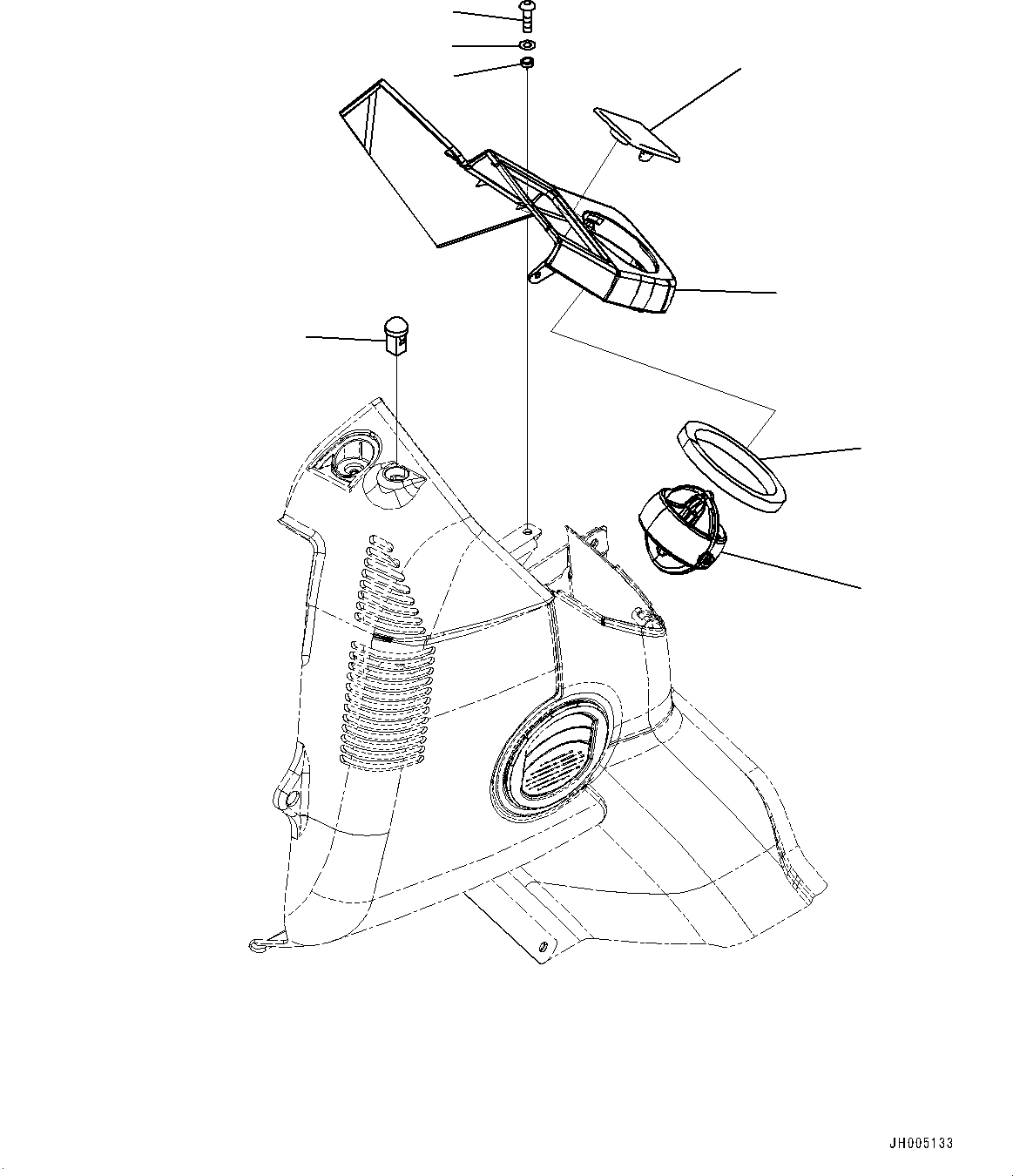 JH005133