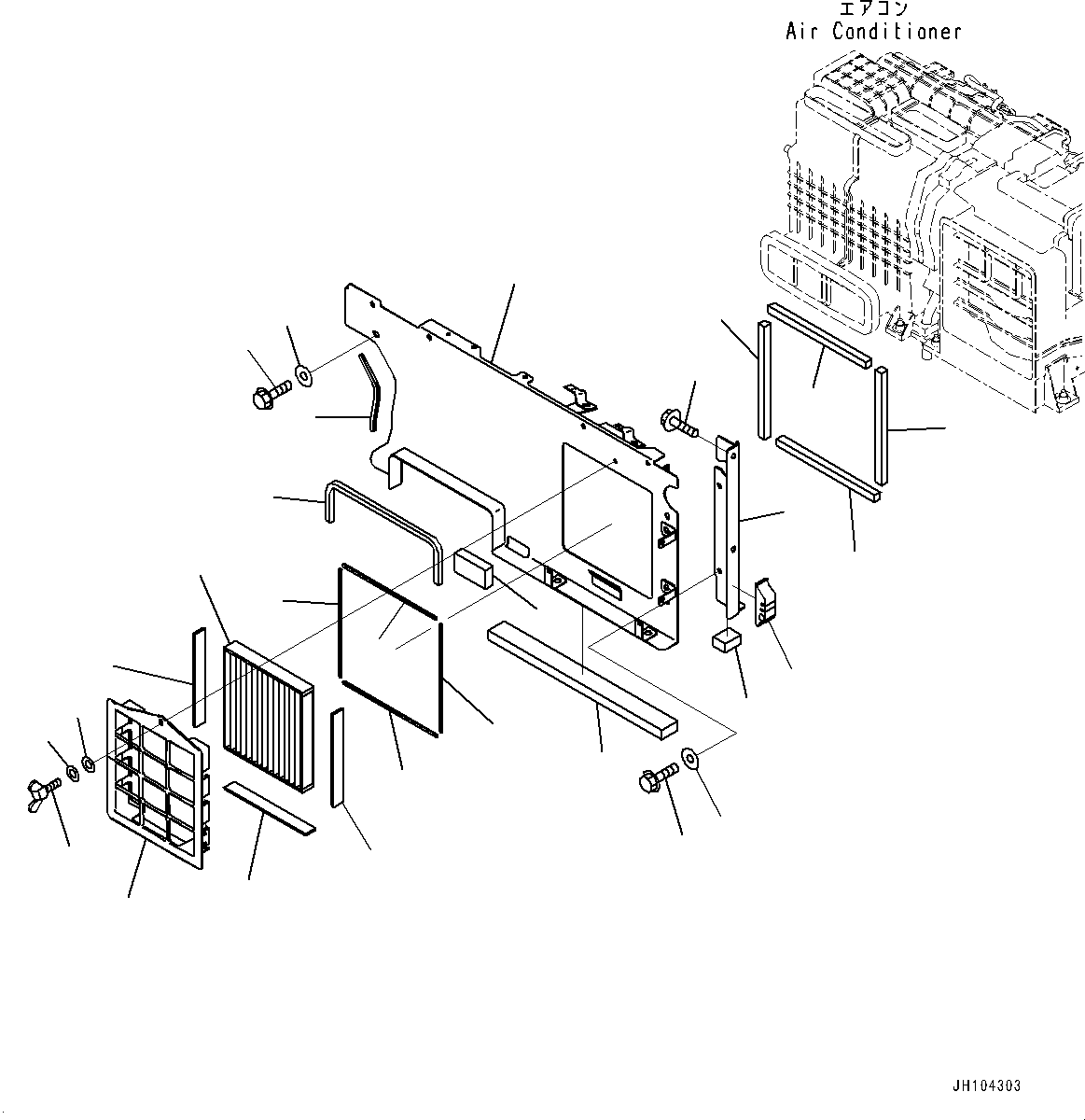 エアコン
Air Conditioner

JH104303