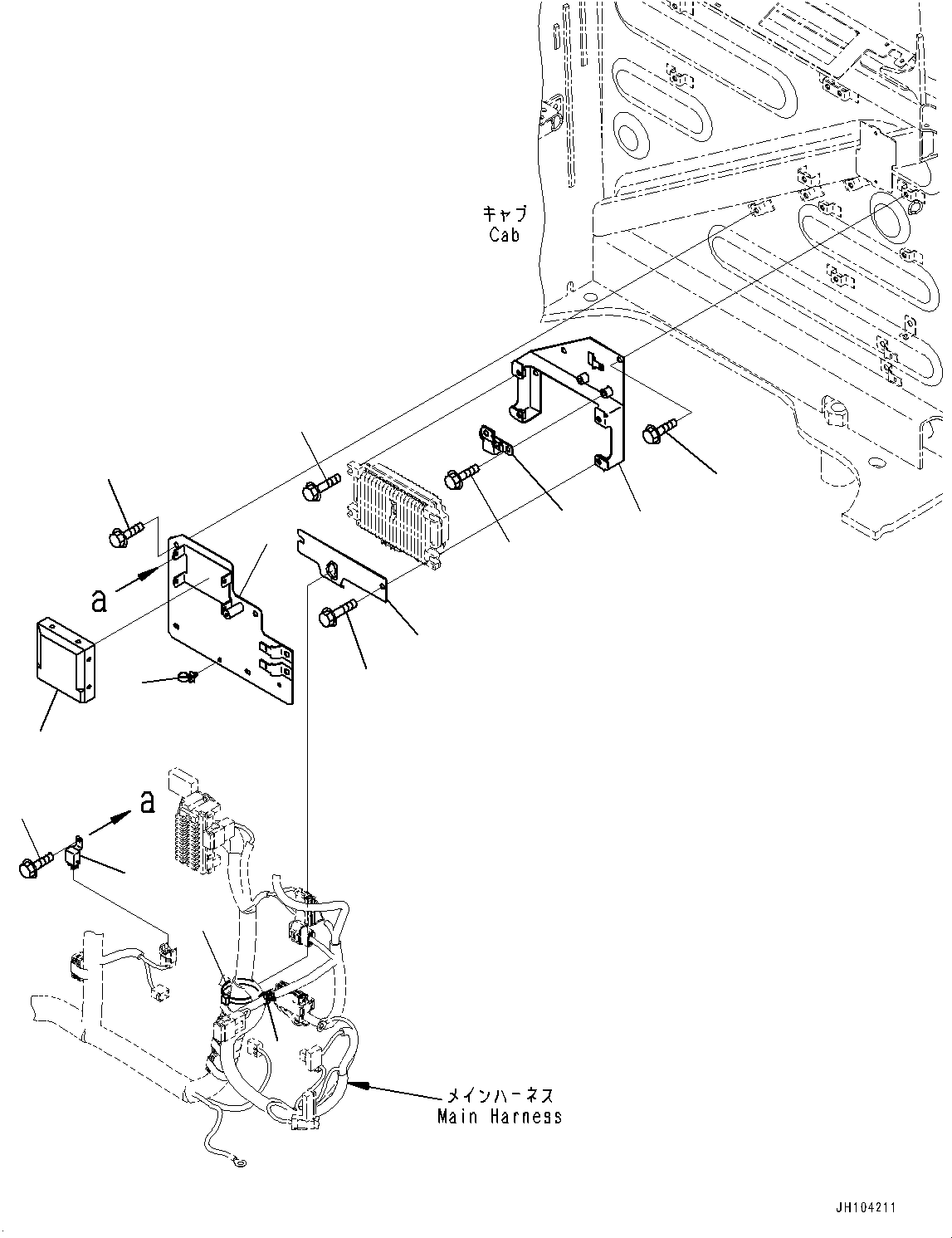 キャブ
Cab

a

a

メインハーネス
Main Harness

JH104211