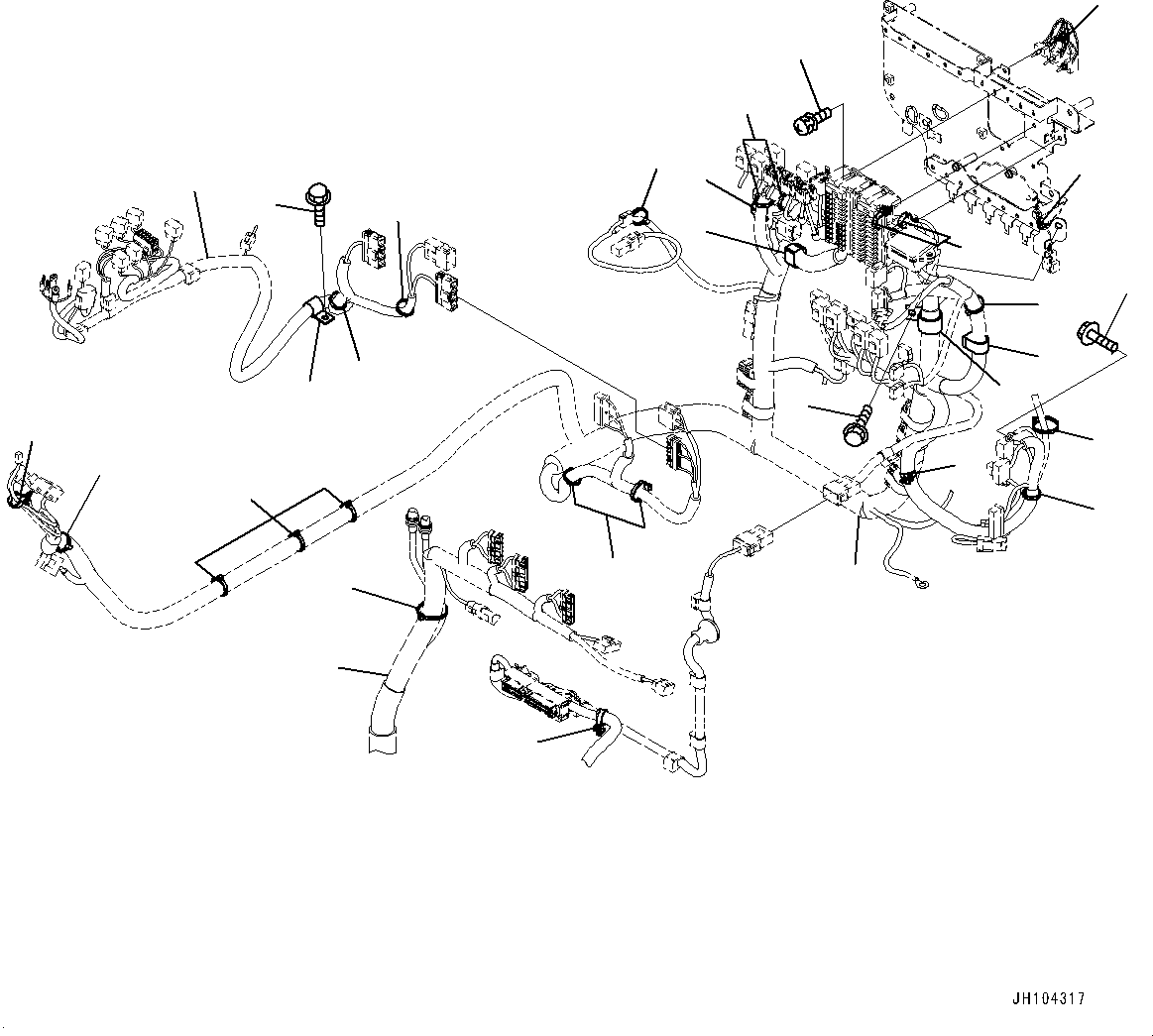 JH104317