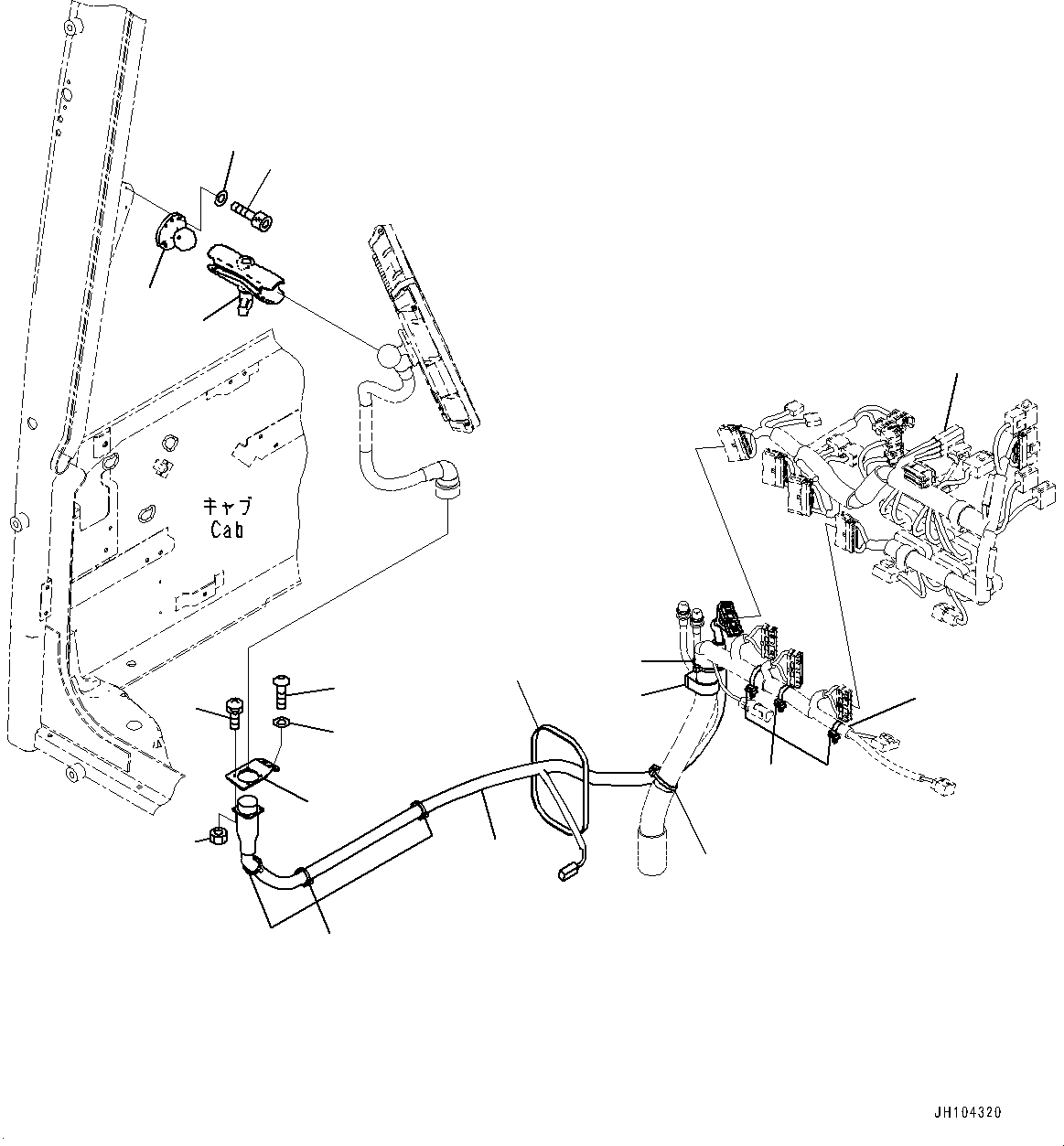 キャブ
Cab

JH104320