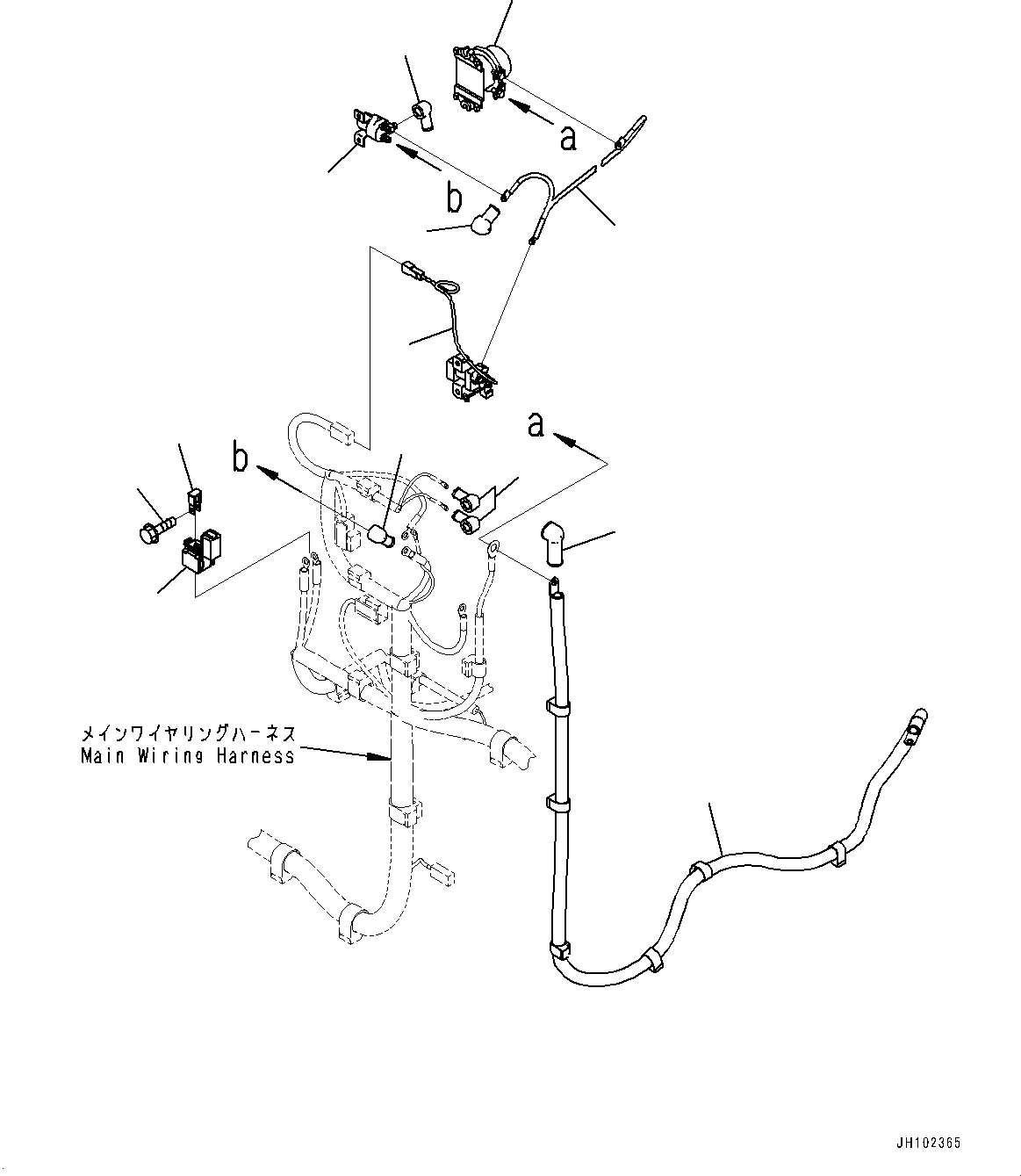 a

b

a

b

メインワイヤリングハーネス
Main Wiring Harness

JH102365