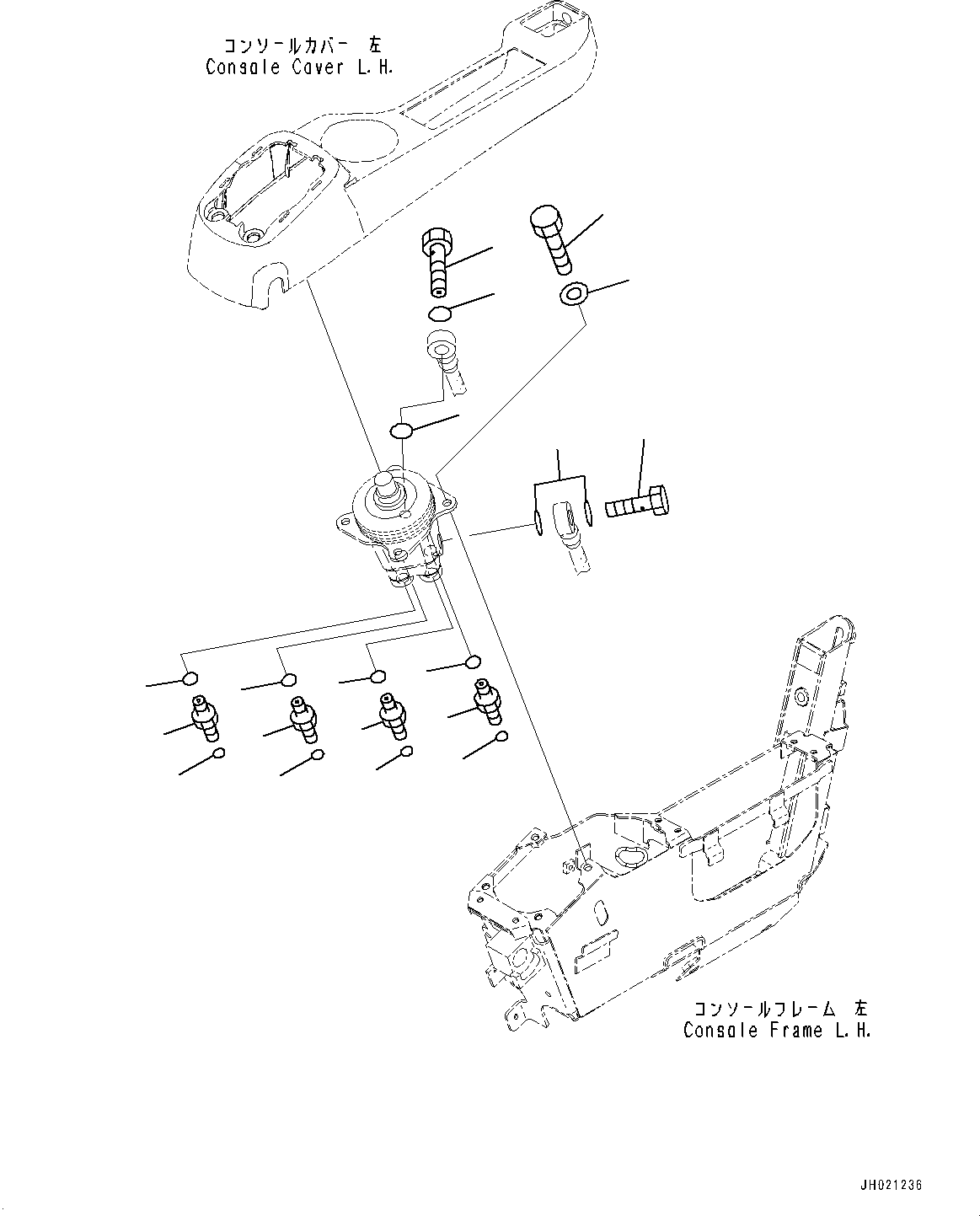 コンソールカバー 左
Console Cover L.H.

コンソールフレーム 左
Console Frame L.H.

JH021236