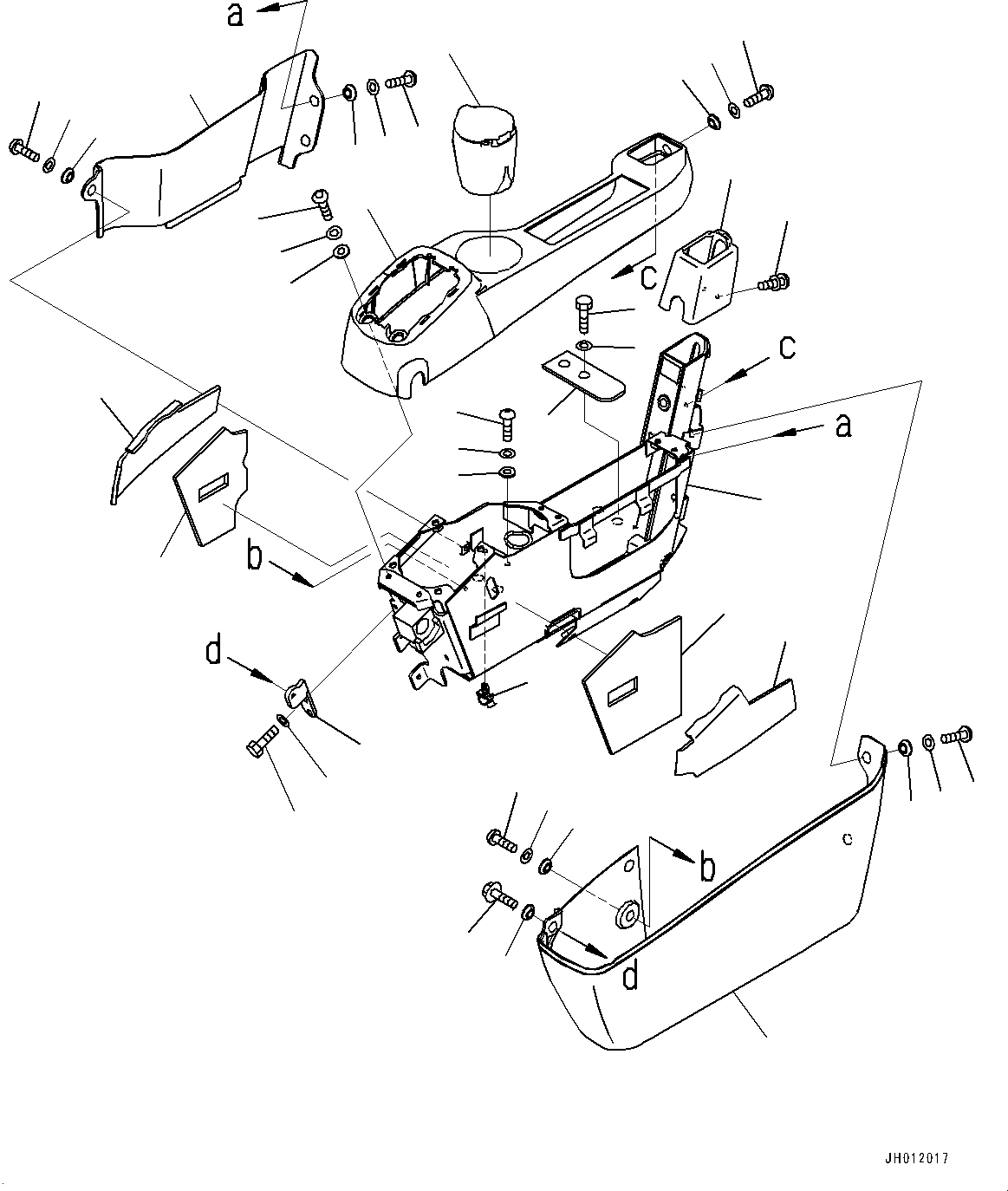 a
c
c
a
b
d
b
d
JH012017