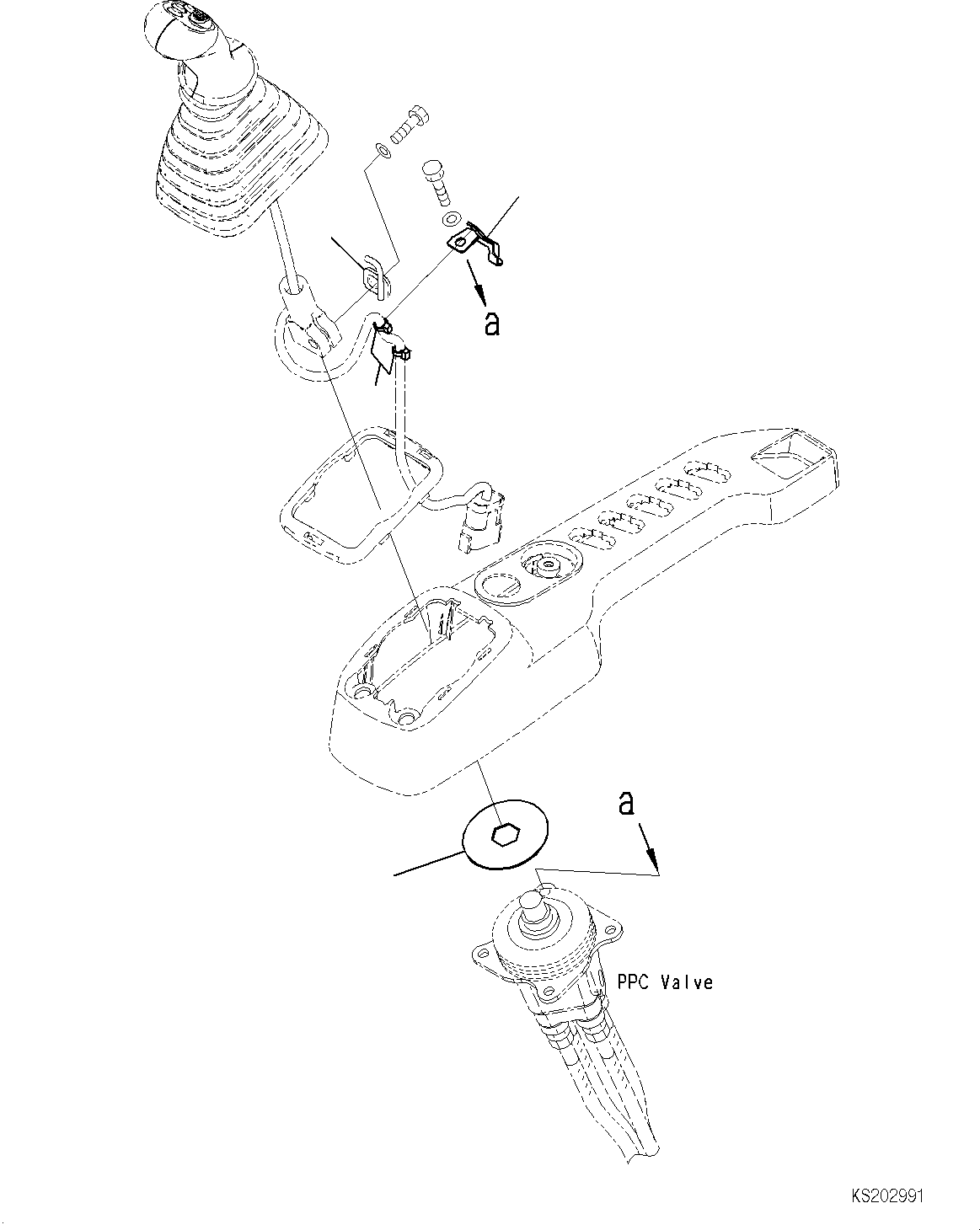 a

a

PPC Valve

KS202991