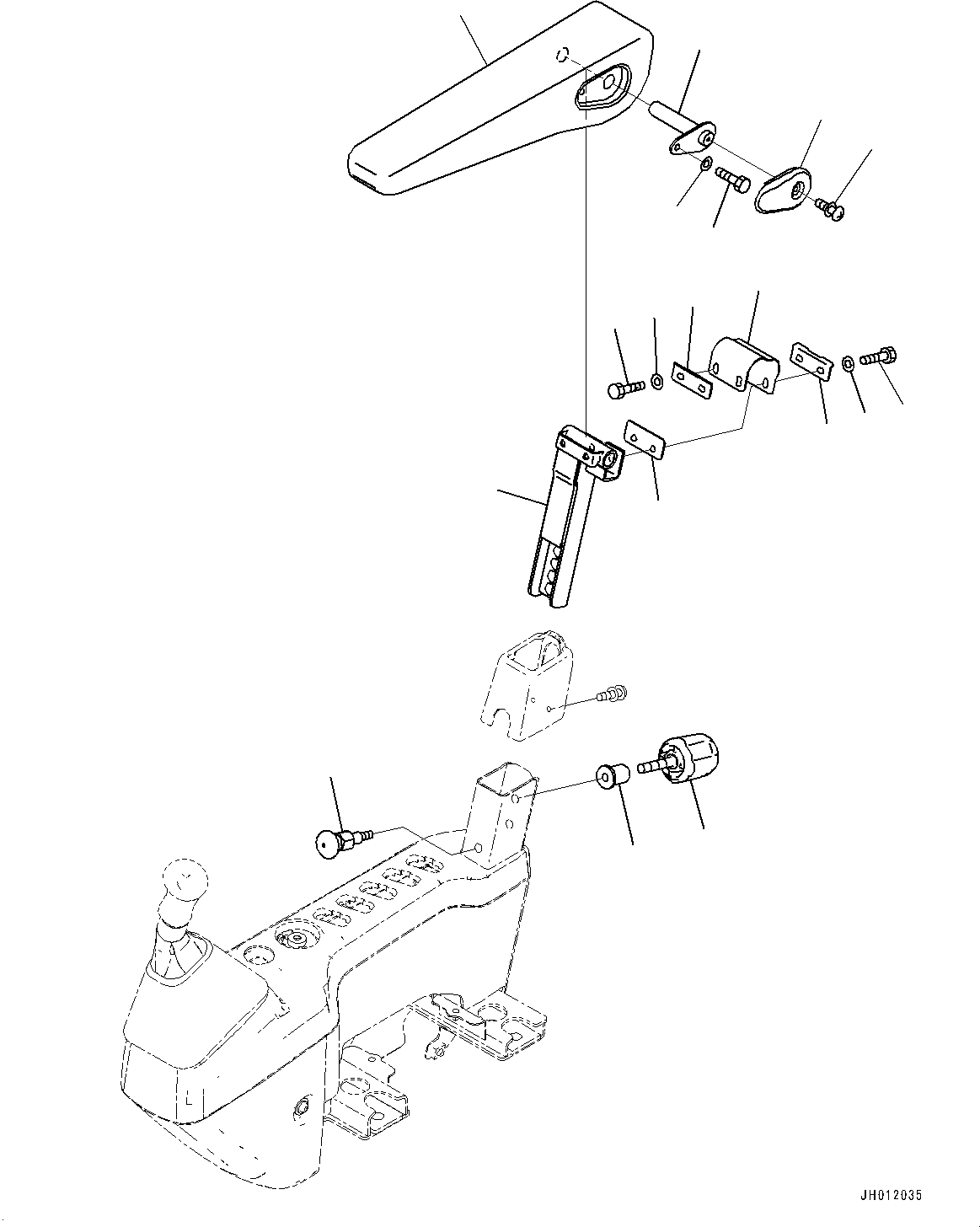 L

JH012035