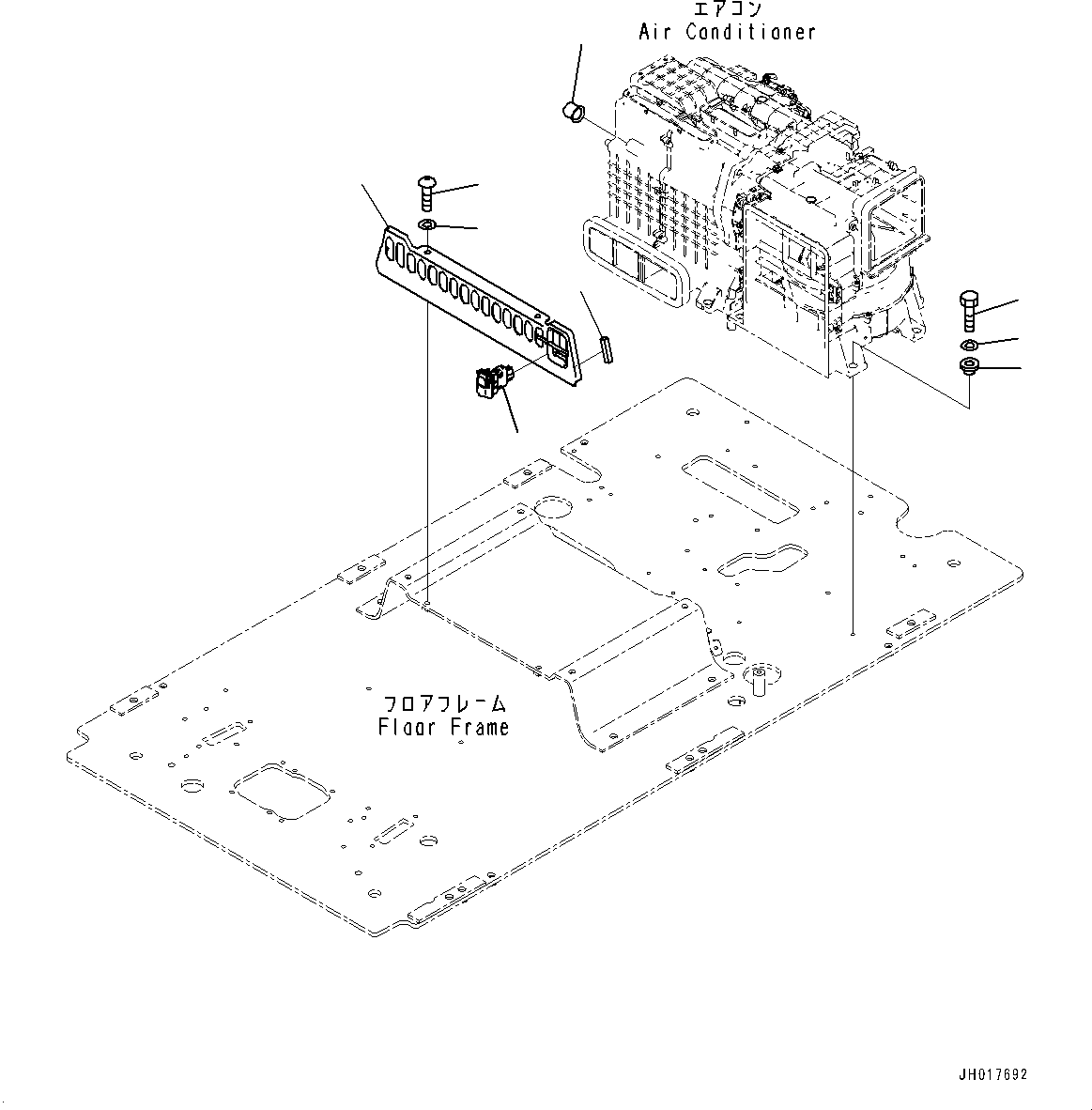 エアコン
Air Conditioner

フロアフレーム
Floor Frame

JH017692