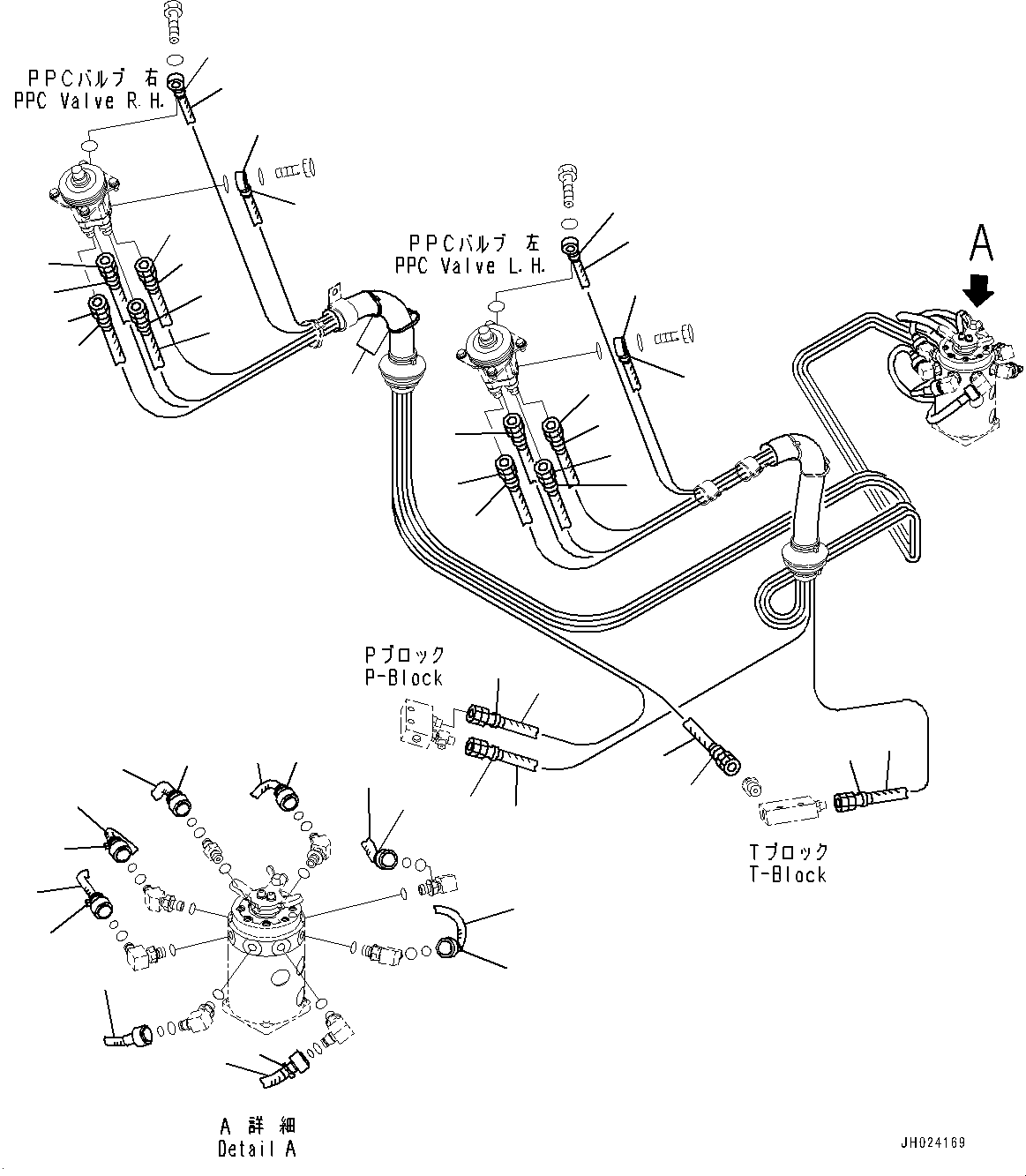 PPCバルブ 右
PPC Valve R.H.

PPCバルブ 左
PPC Valve L.H.

A

Pブロック
P-Block

Tブロック
T-Block

A 詳細
Detail A

JH024169