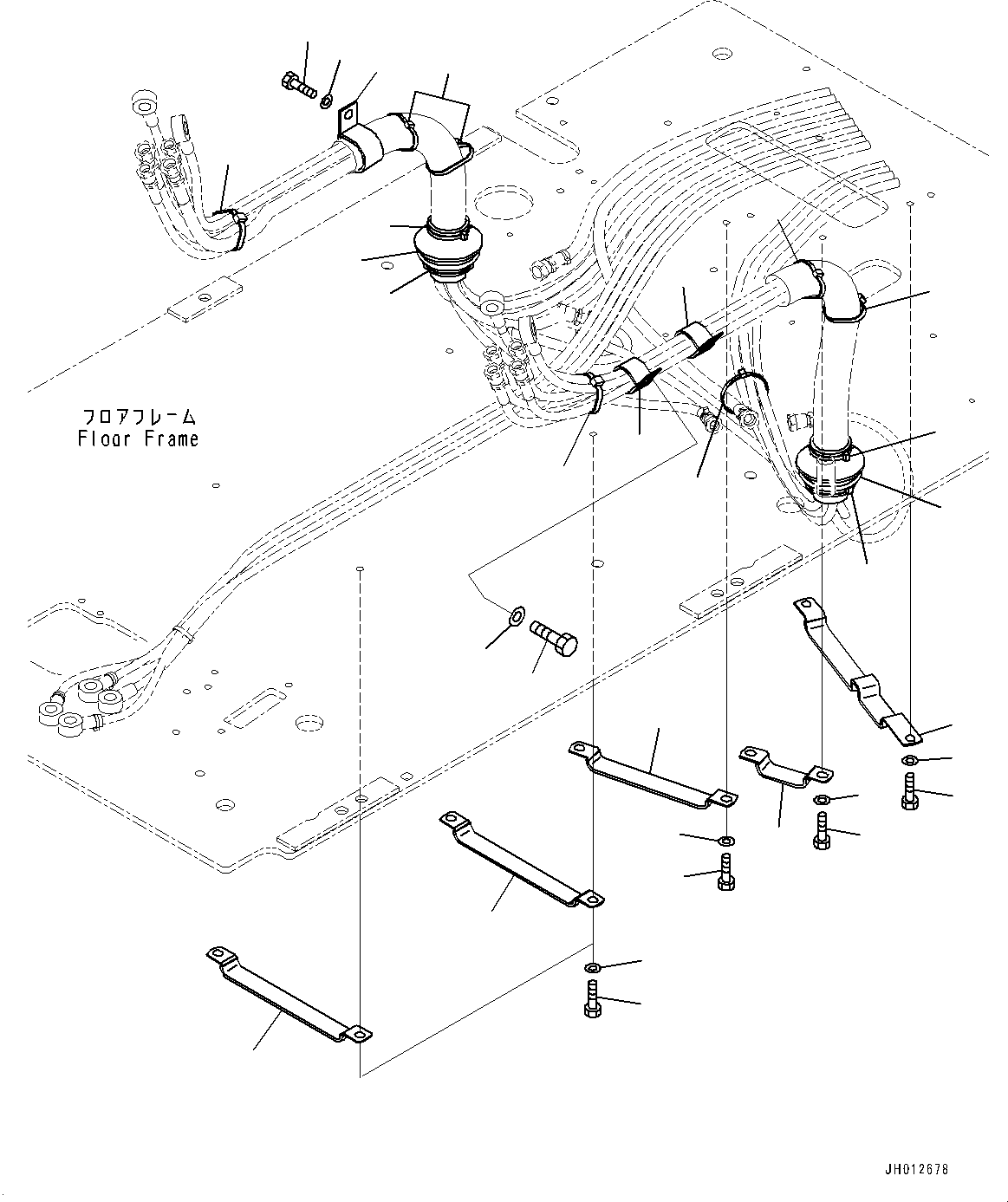 フロアフレーム
Floor Frame

JH012678