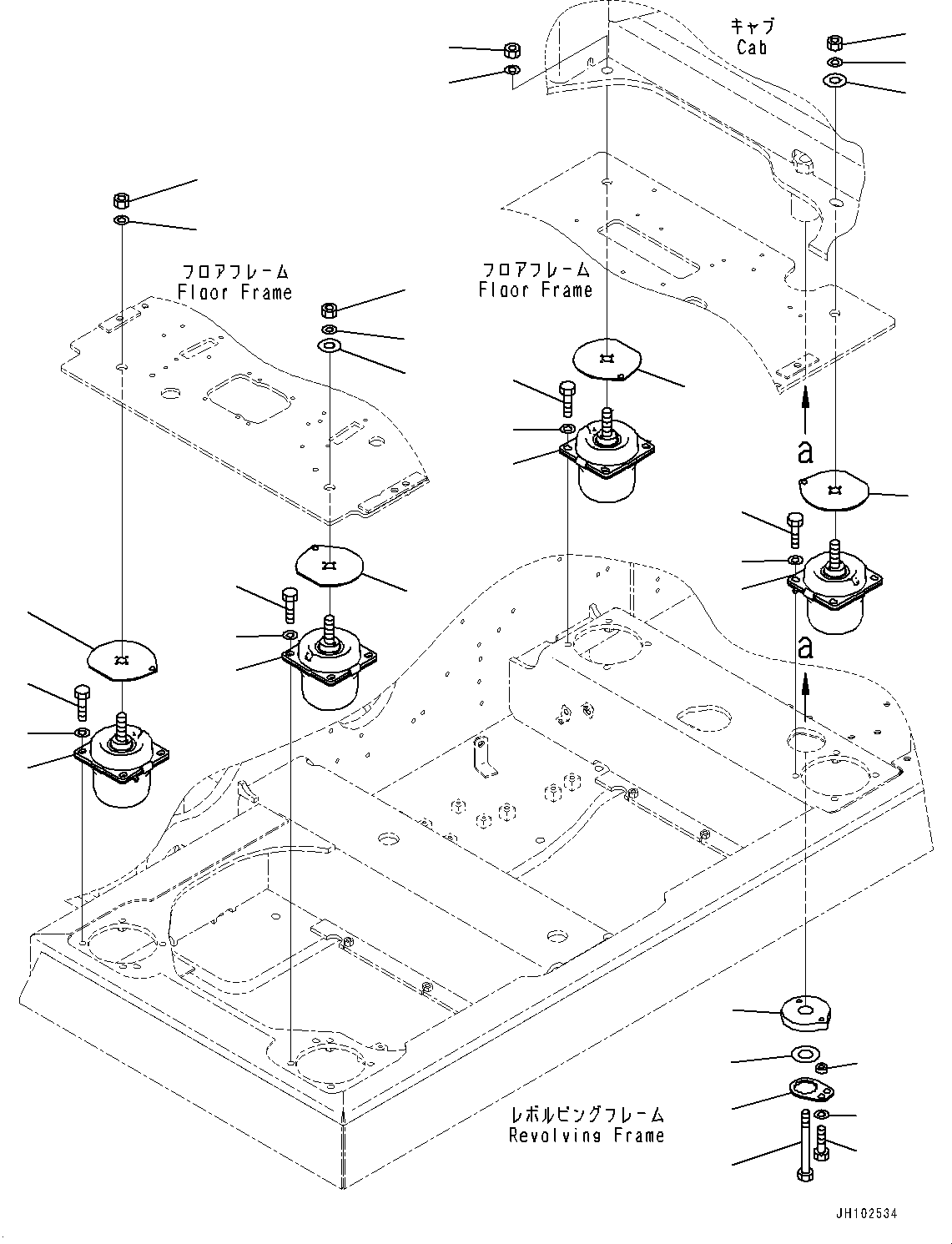 キャブ
Cab

フロアフレーム
Floor Frame

フロアフレーム
Floor Frame

a

a

レボルビングフレーム
Revolving Frame

JH102534