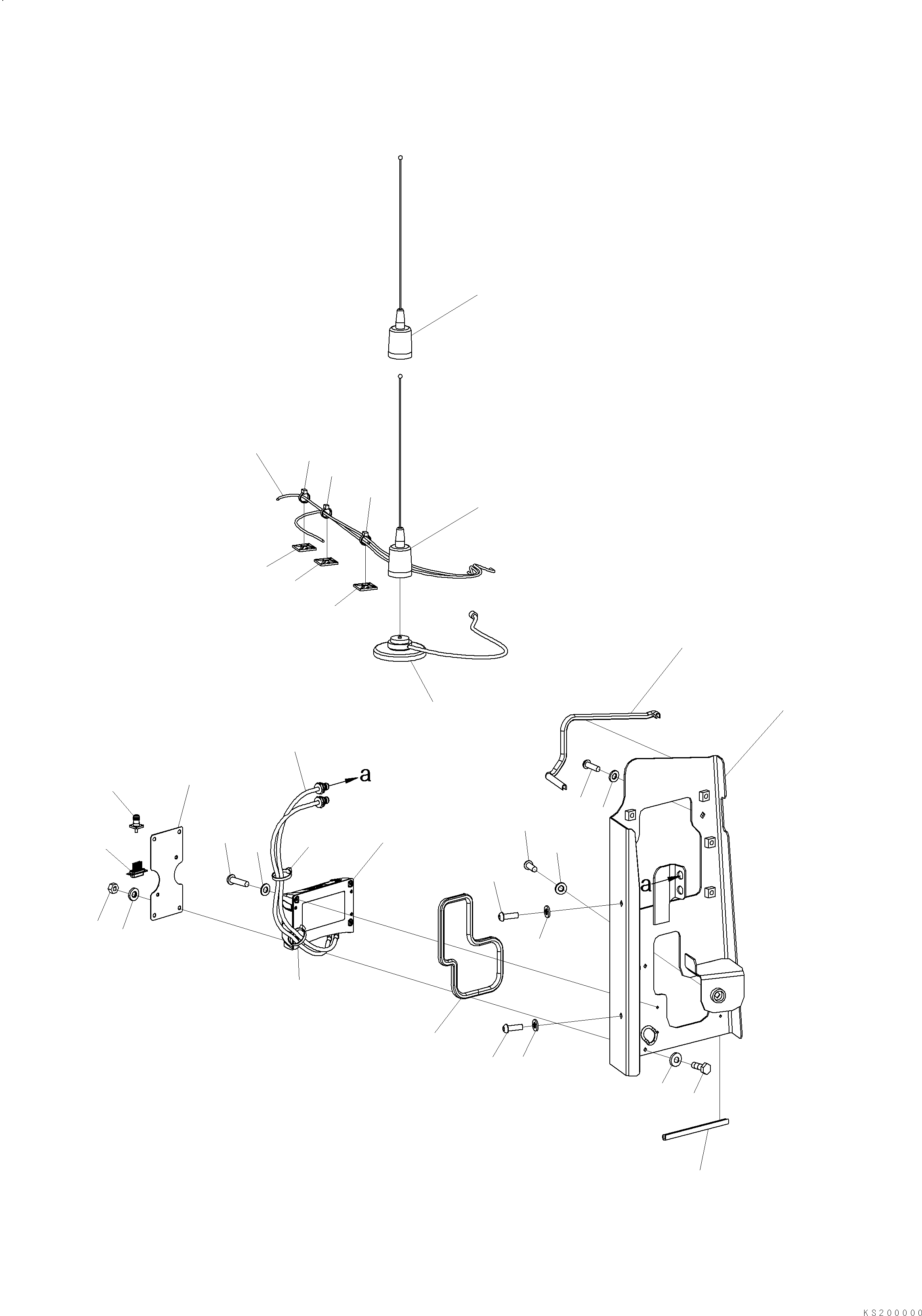 a

a

KS200000