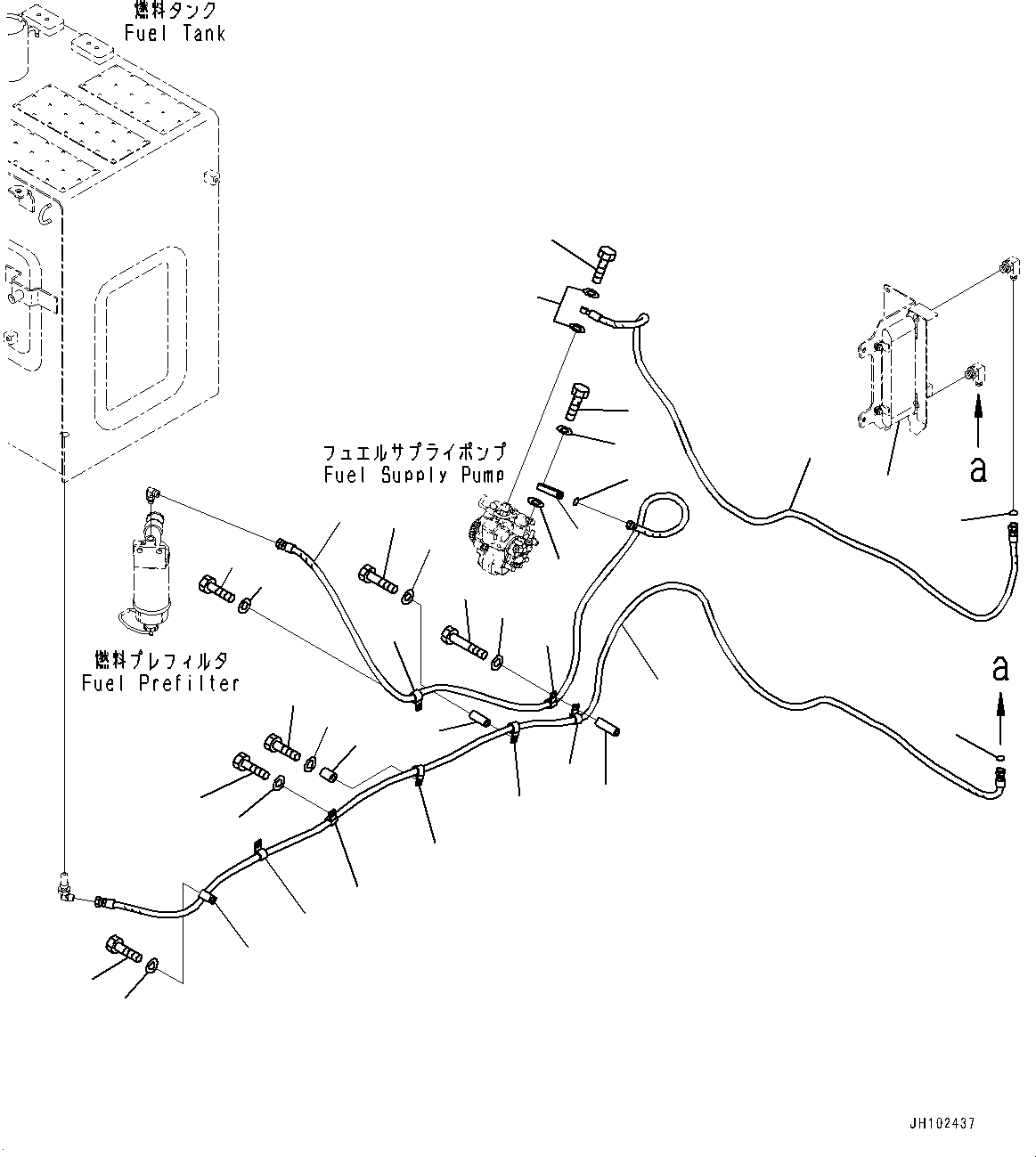 燃料タンク
Fuel Tank

フュエルサプライポンプ
Fuel Supply Pump

a

燃料プレフィルタ
Fuel Prefilter

a

JH102437