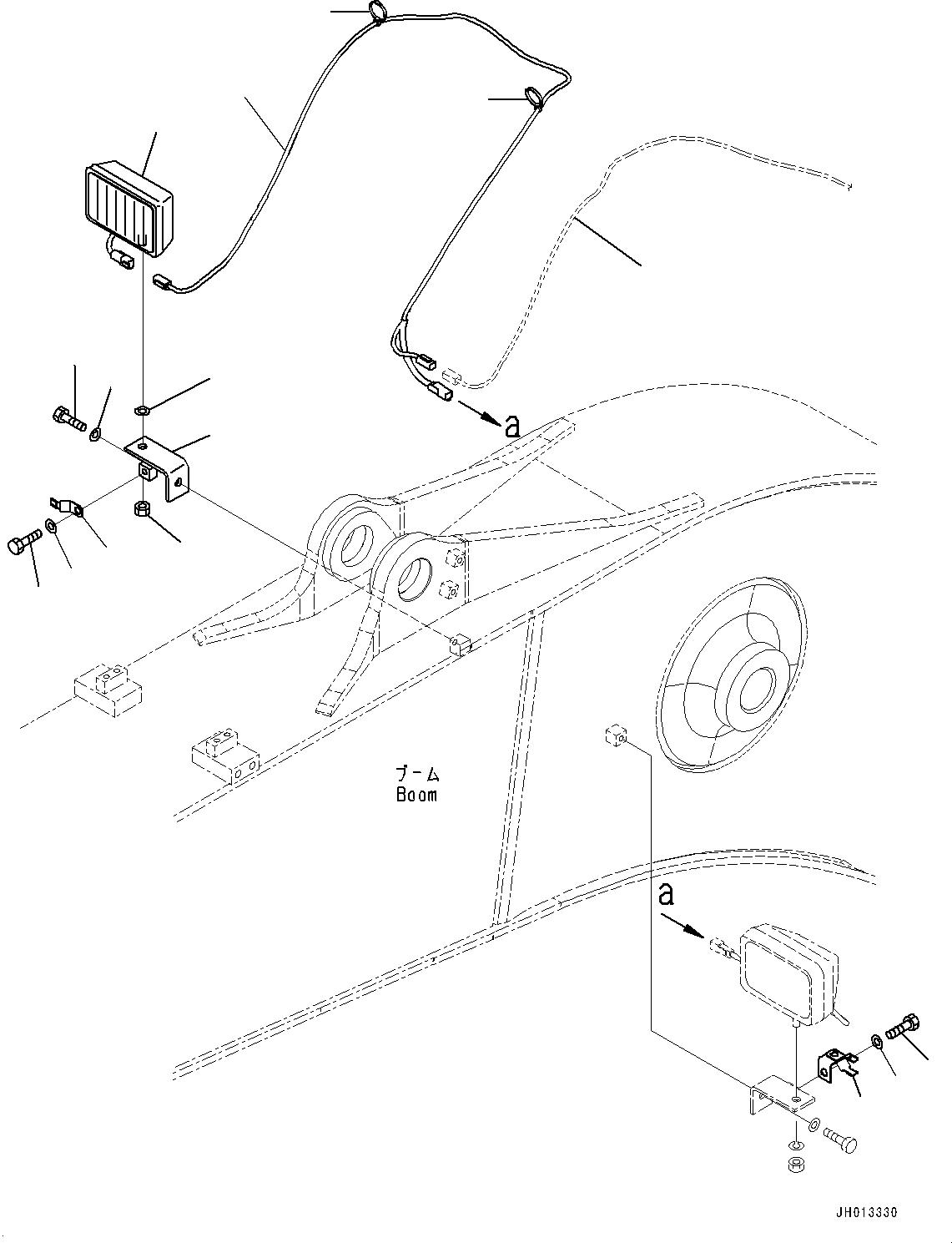 a

ブーム
Boom

a

JH013330