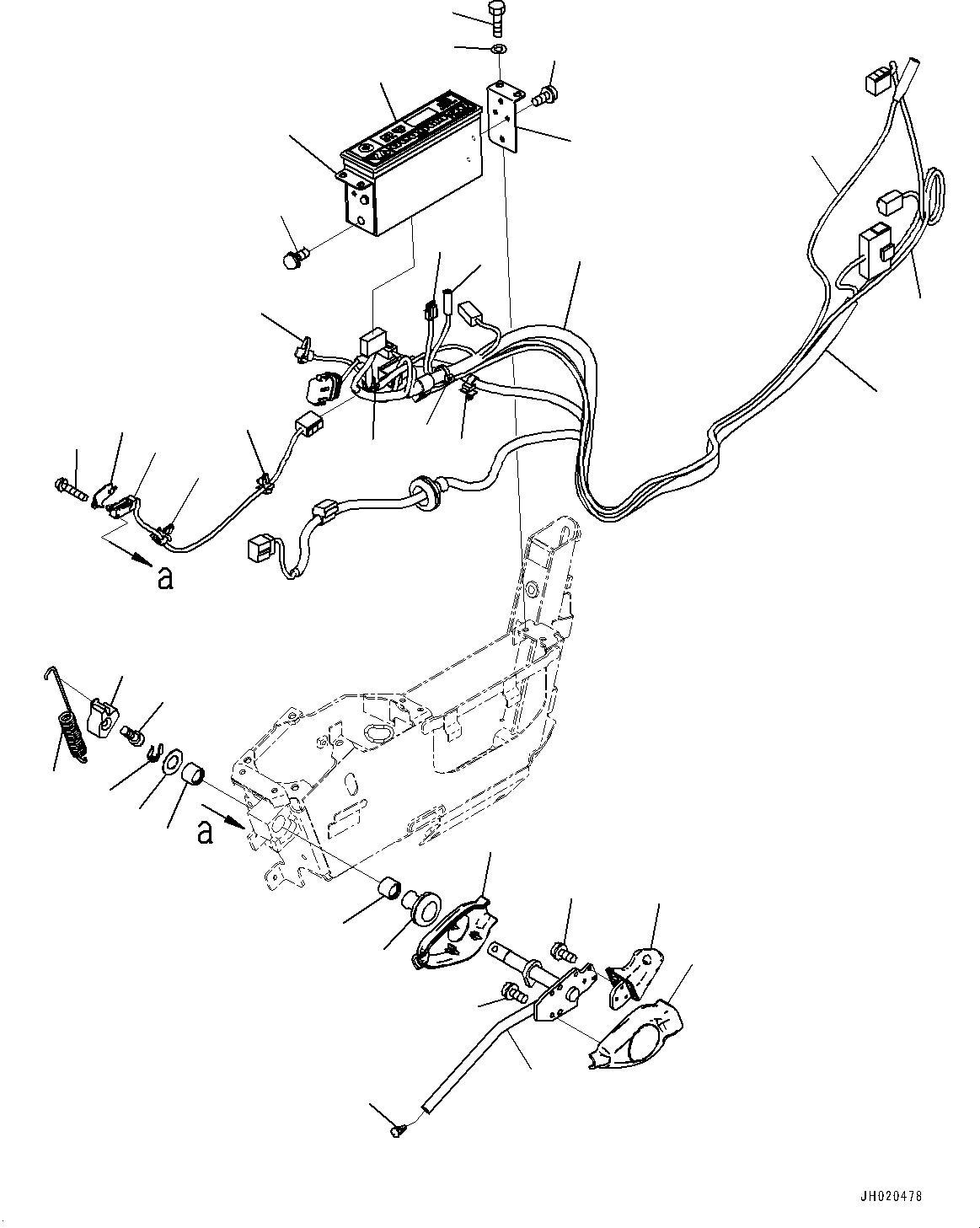 a

a

JH020478