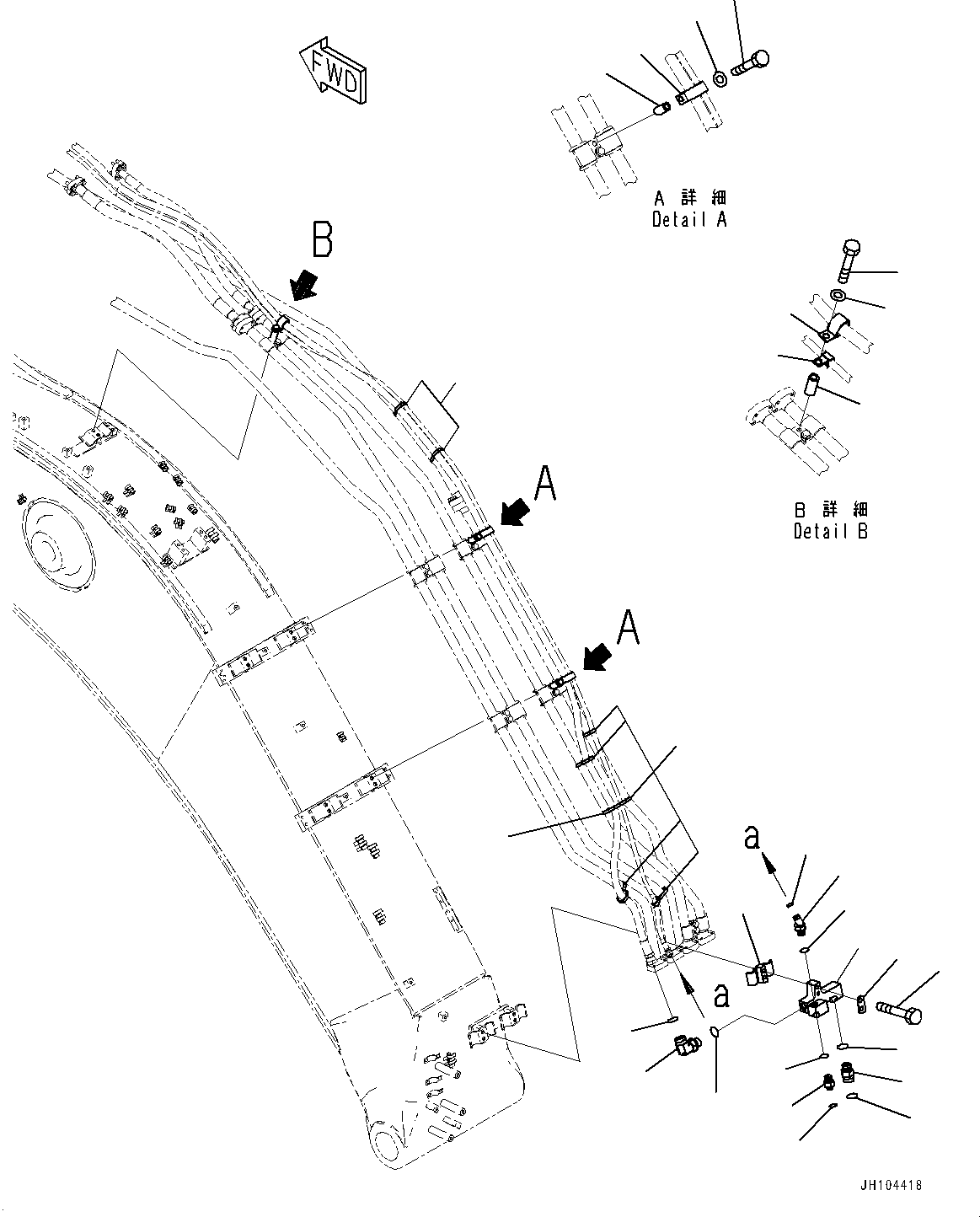 FWD

A 詳細
Detail A

B

B 詳細
Detail B

A

A

a

a

JH104418