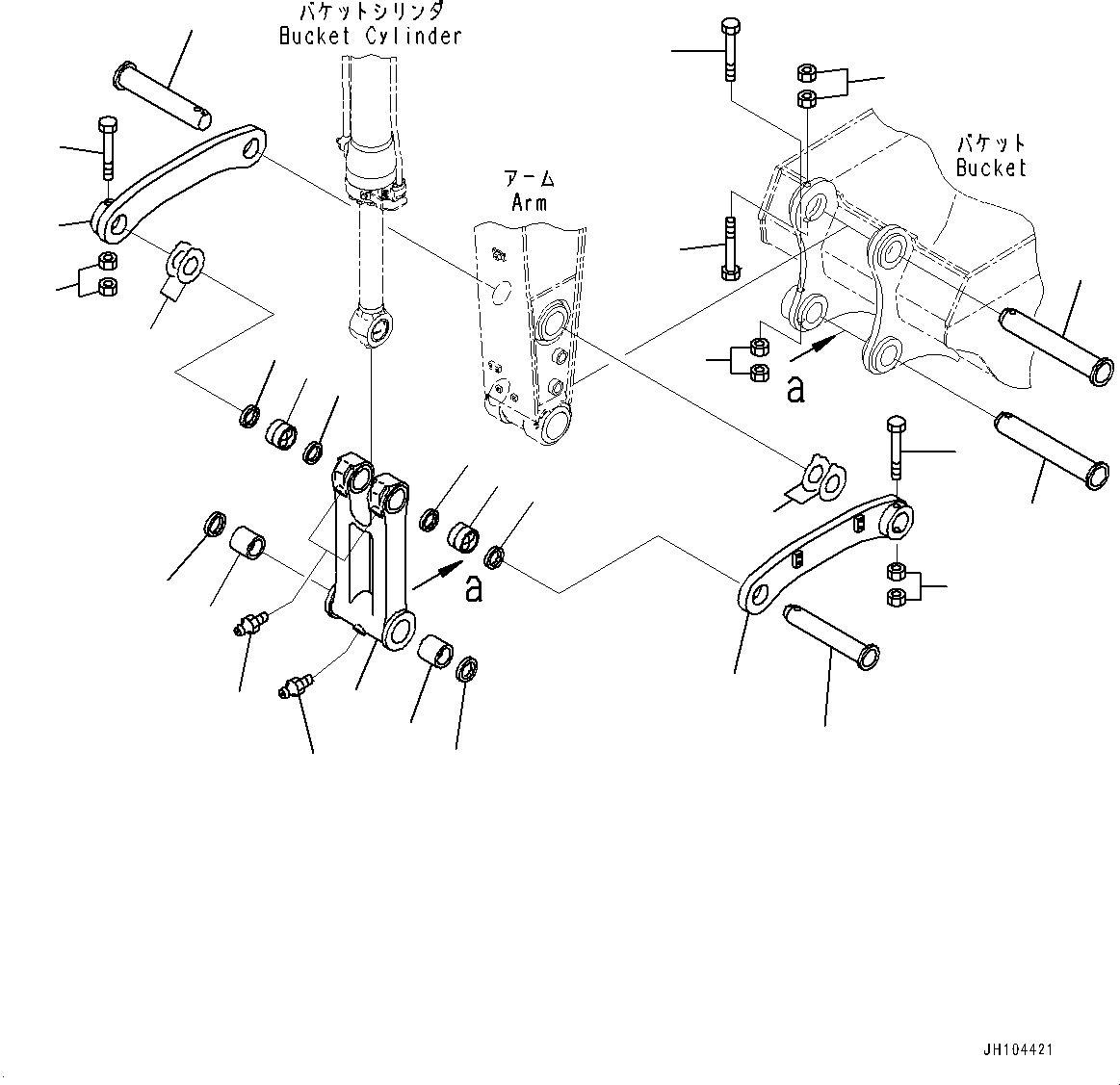 バケットシリンダ
Bucket Cylinder

アーム
Arm

バケット
Bucket

a

a

JH104421