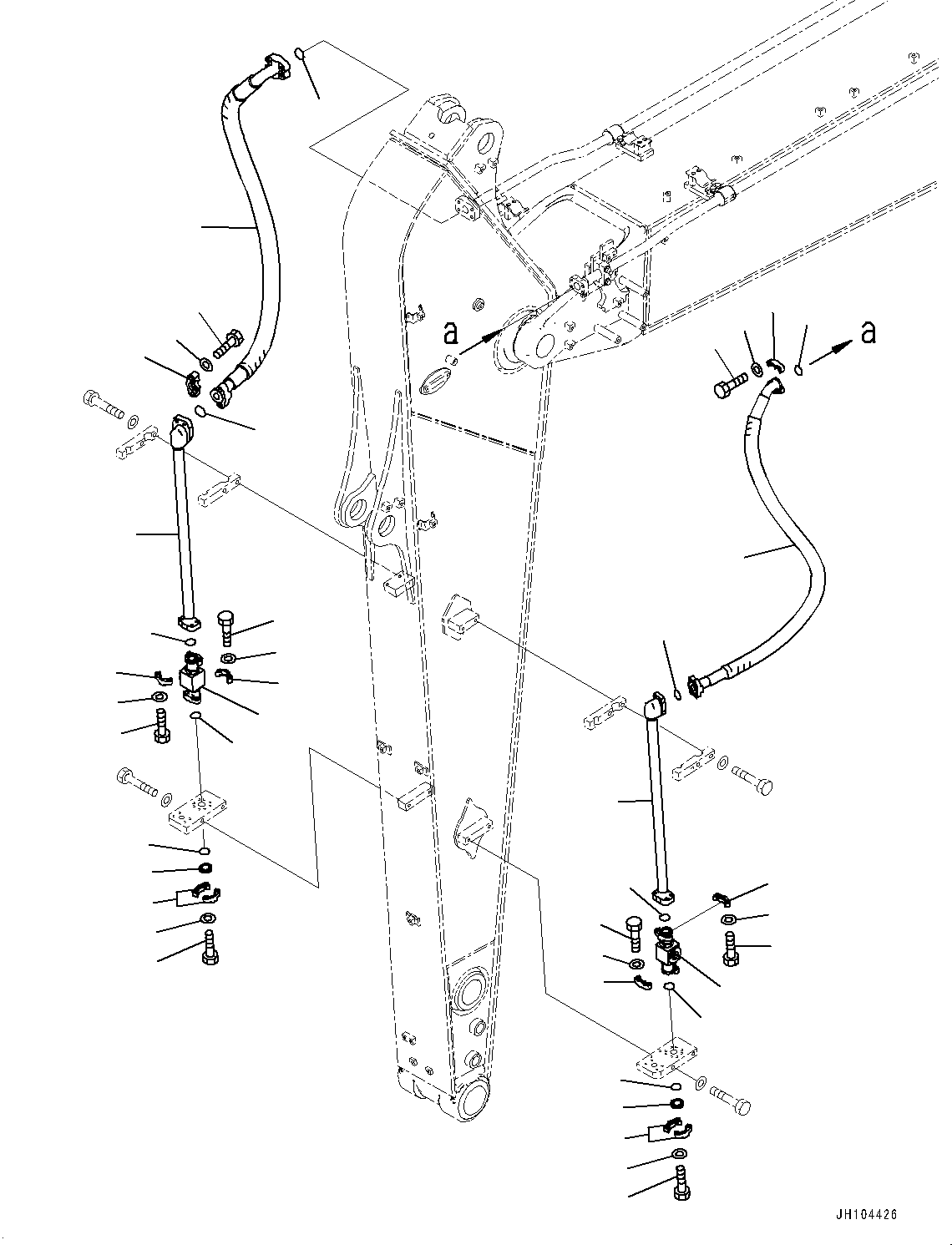 a

a

JH104426