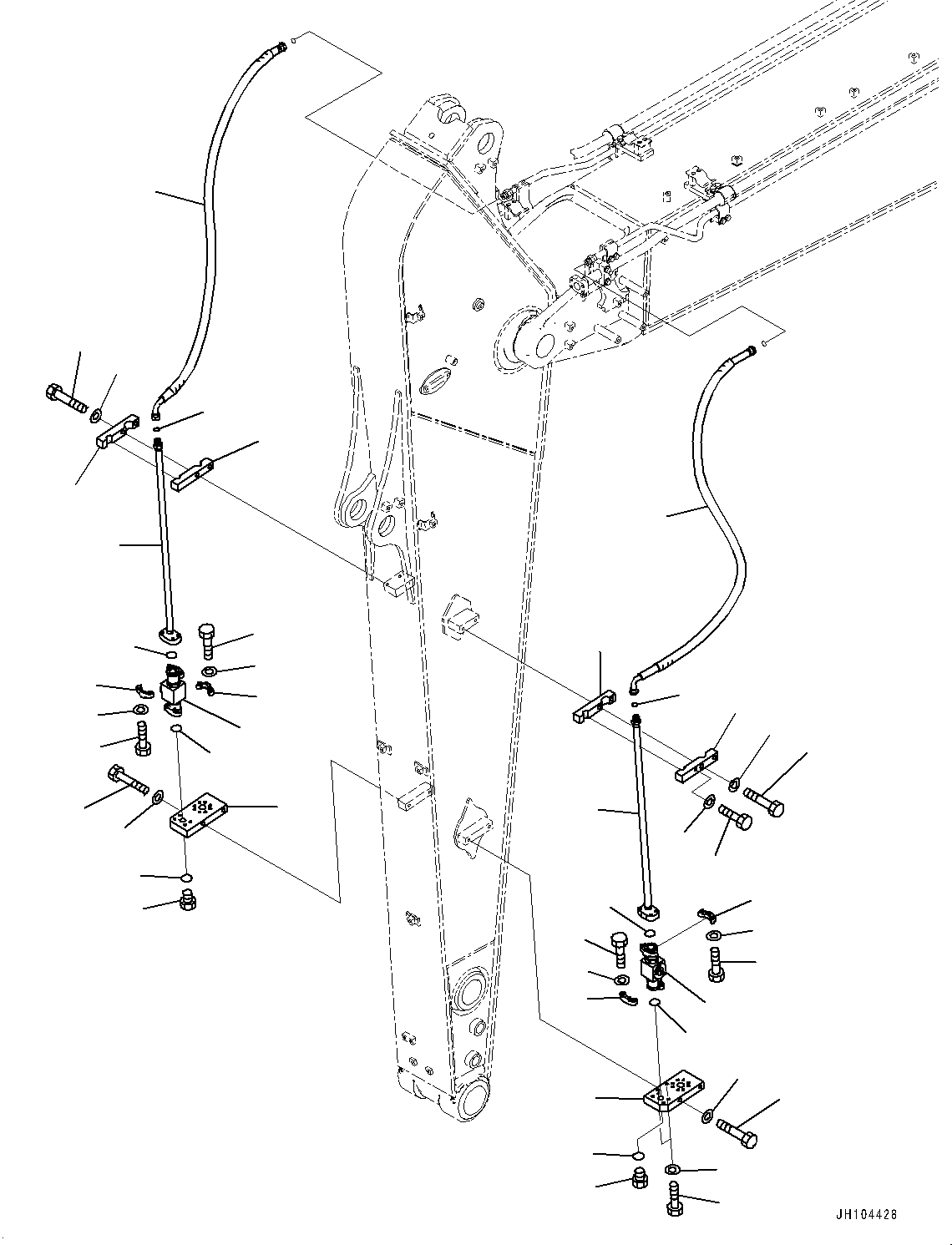 JH104428