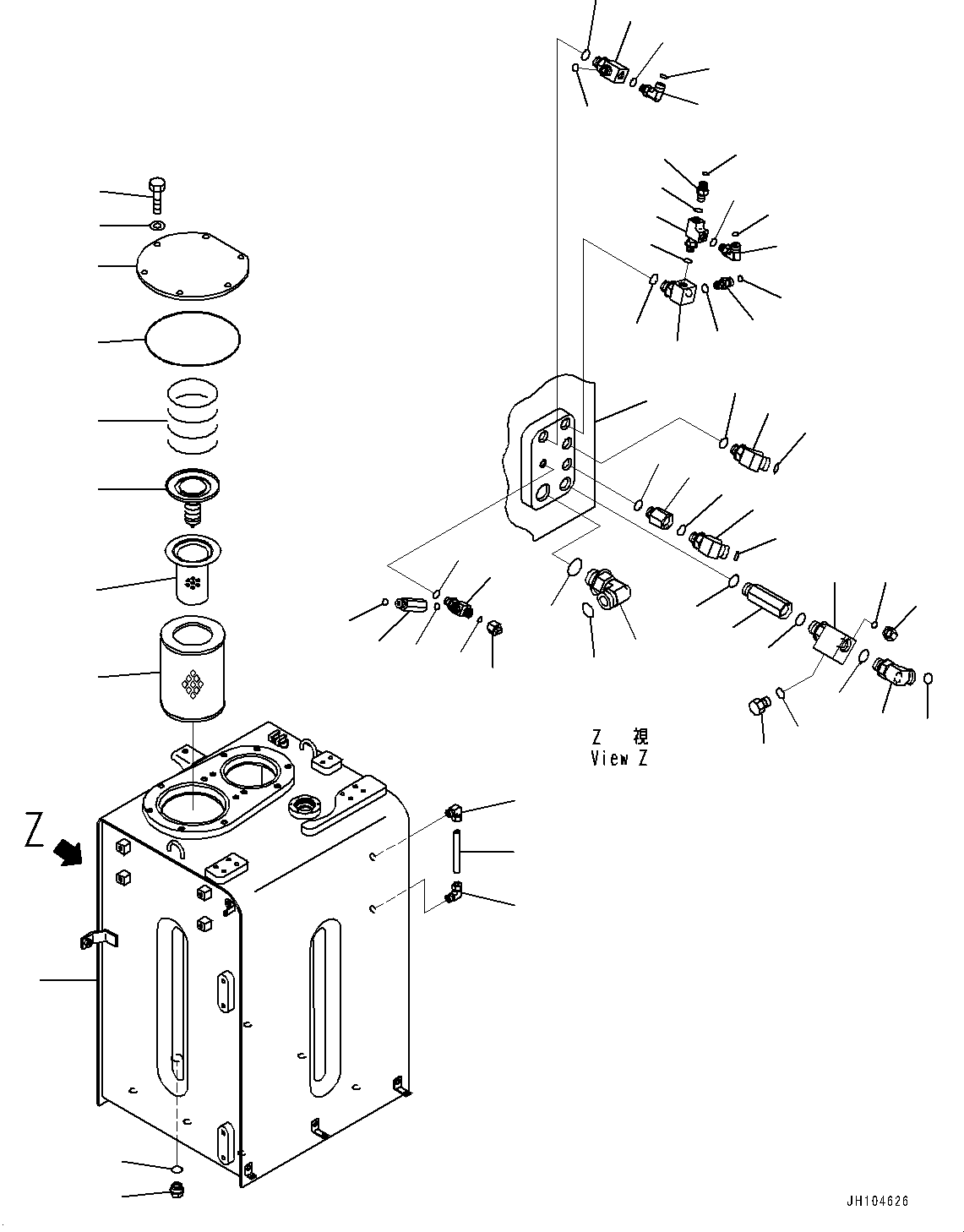 Z 視
View Z

Z

JH104626