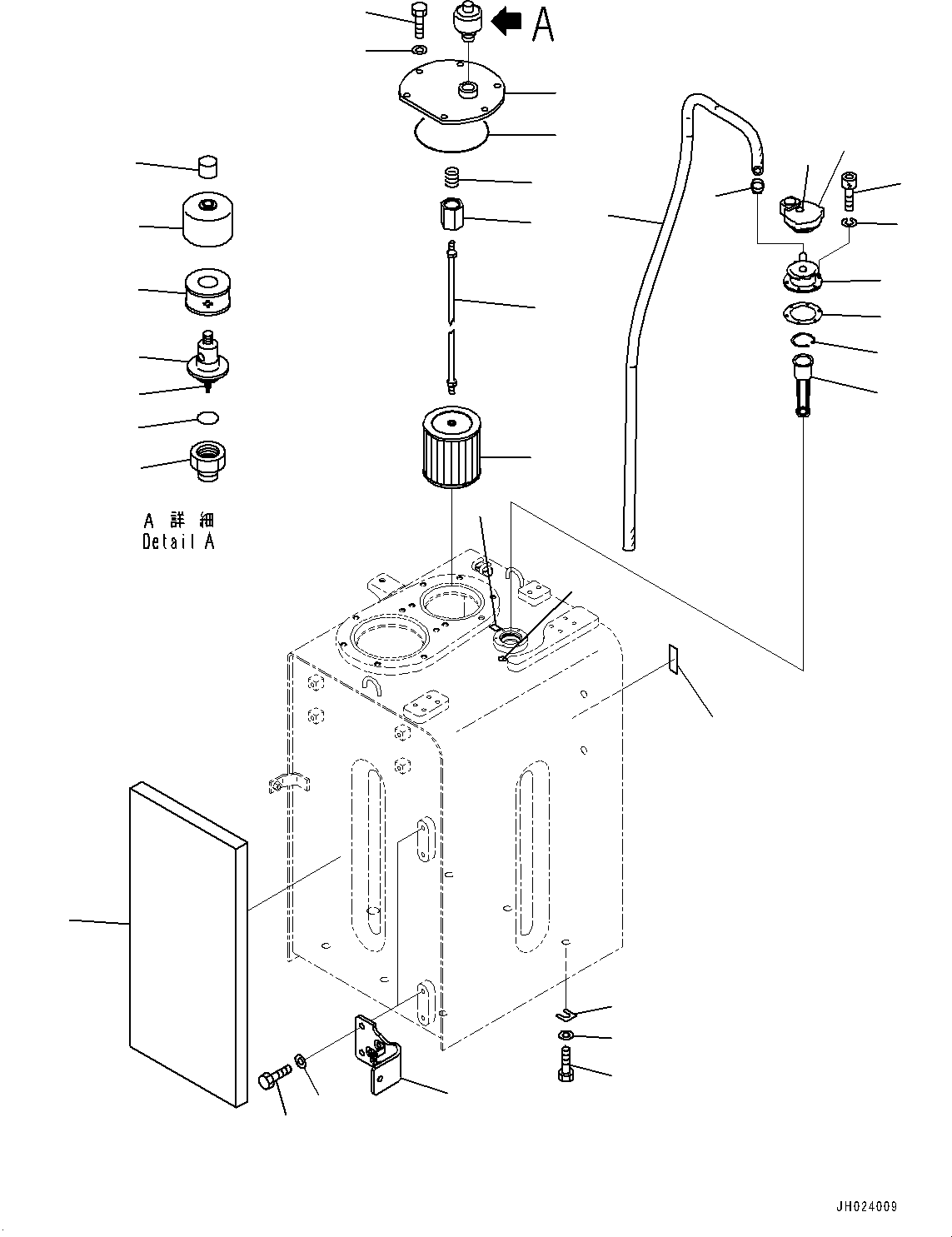 A

A 詳 細
Detail A

JH024009