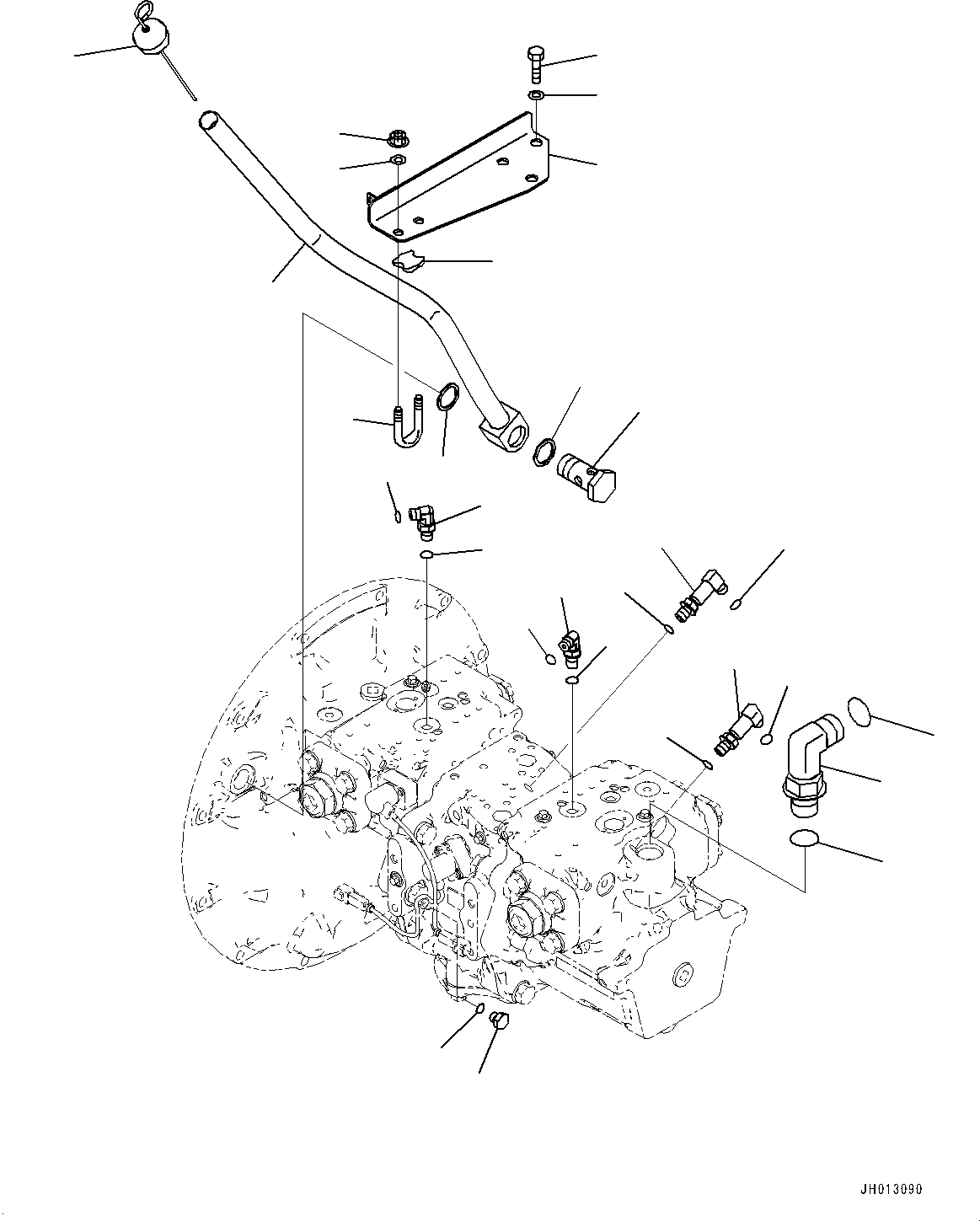 JH013090