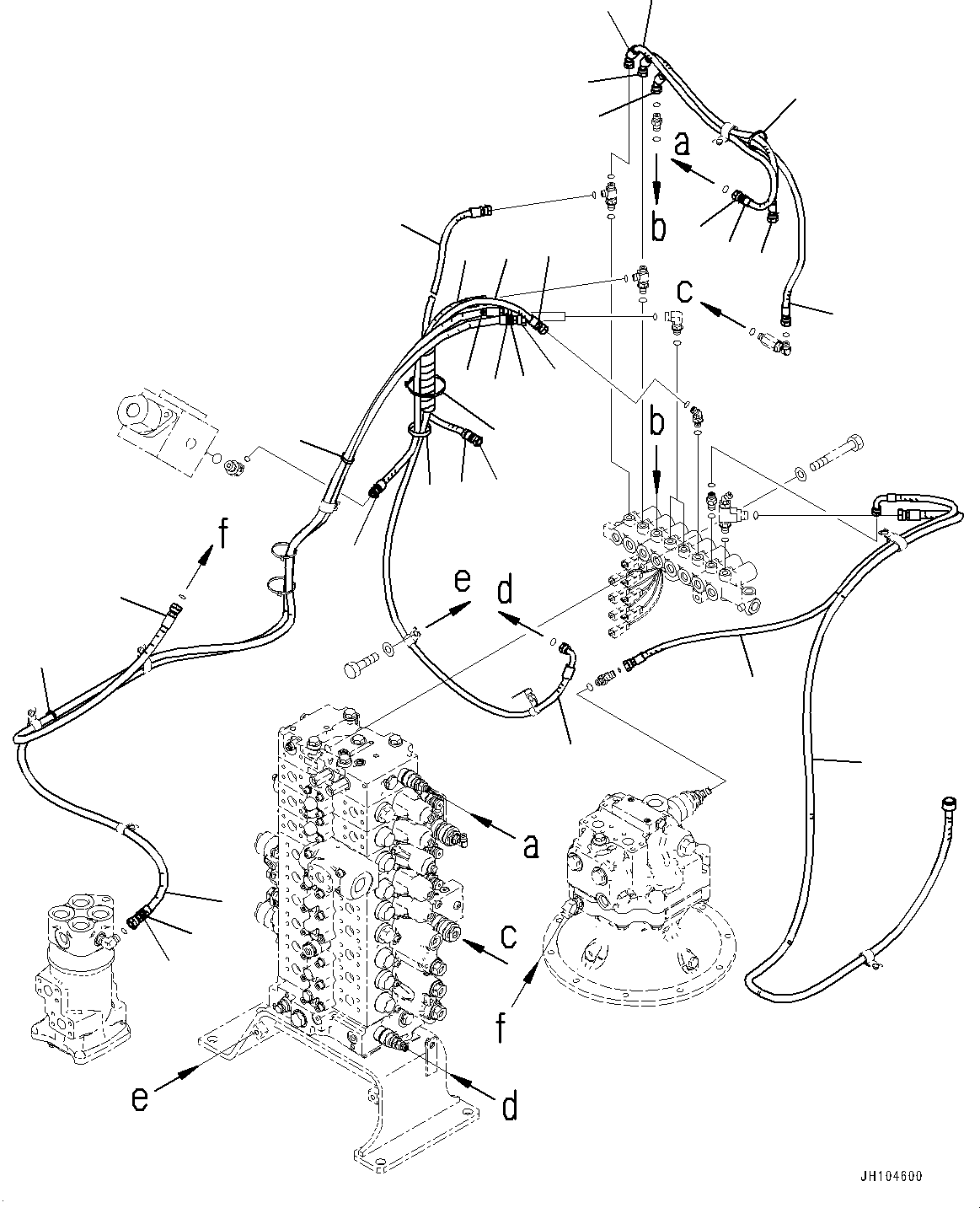 a
b
c
b
f
e
d
a
c
f
e
d
JH104600