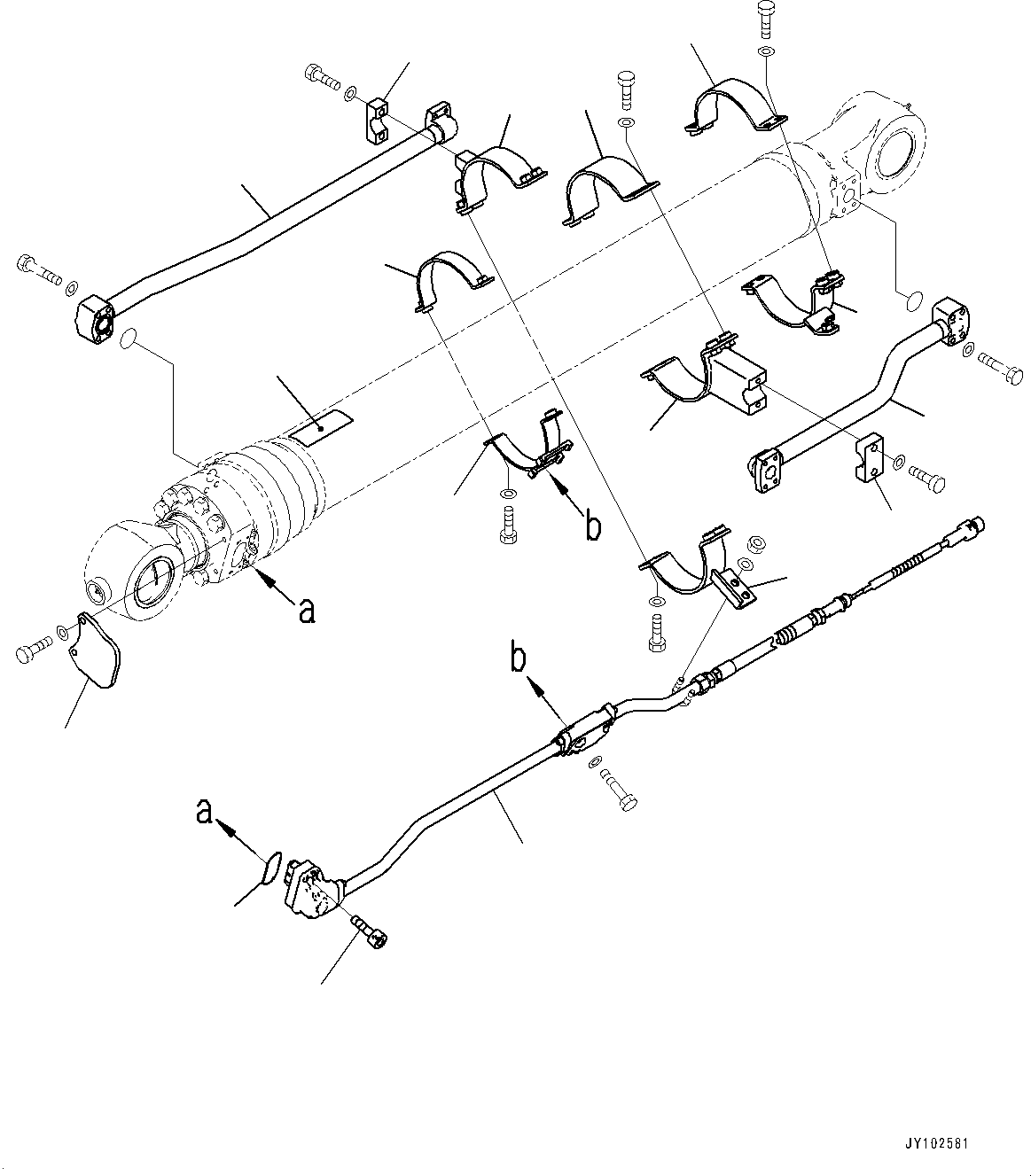 b

a

b

a

JY102581