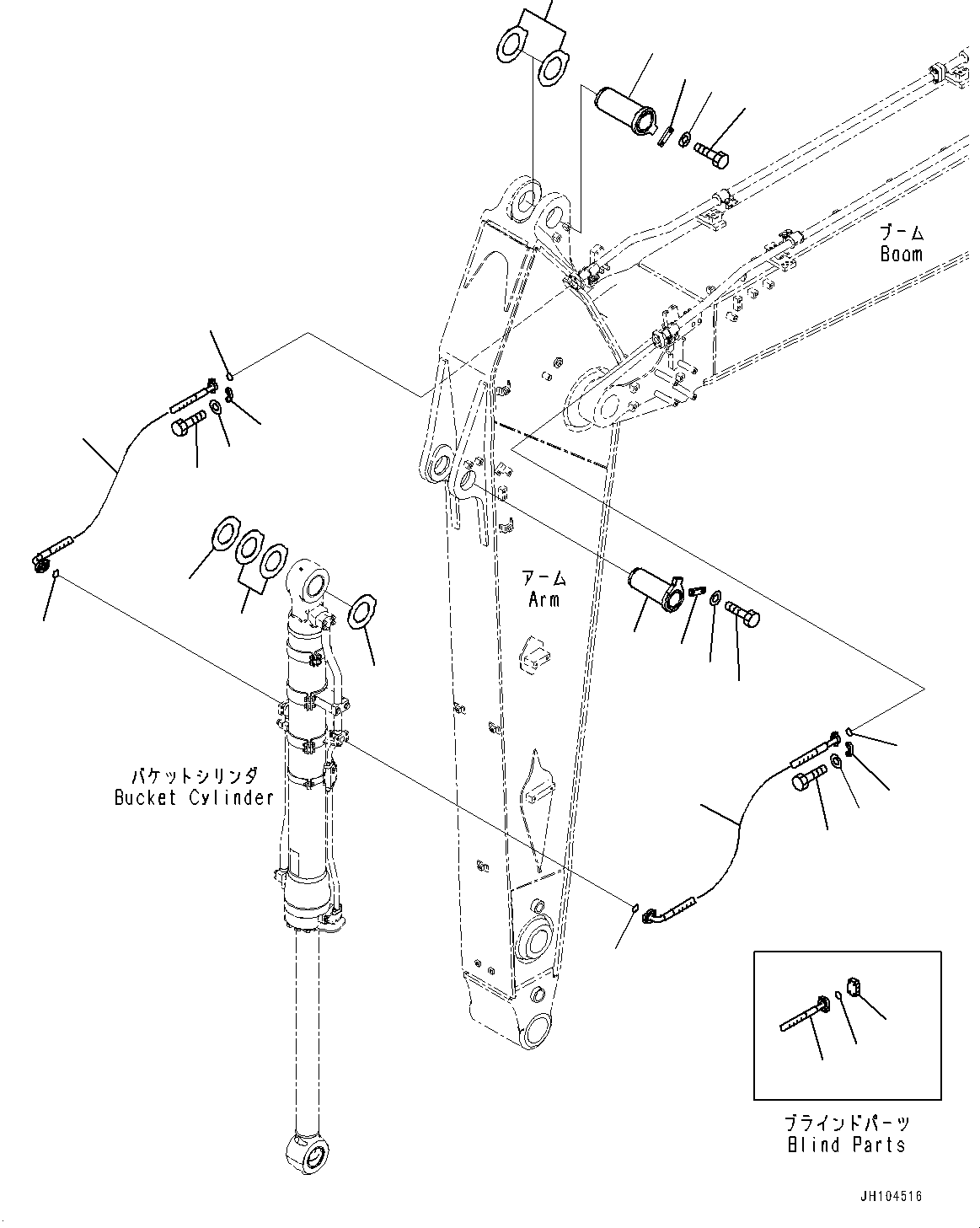 ブーム
Boom

アーム
Arm

バケットシリンダ
Bucket Cylinder

ブラインドパーツ
Blind Parts

JH104516