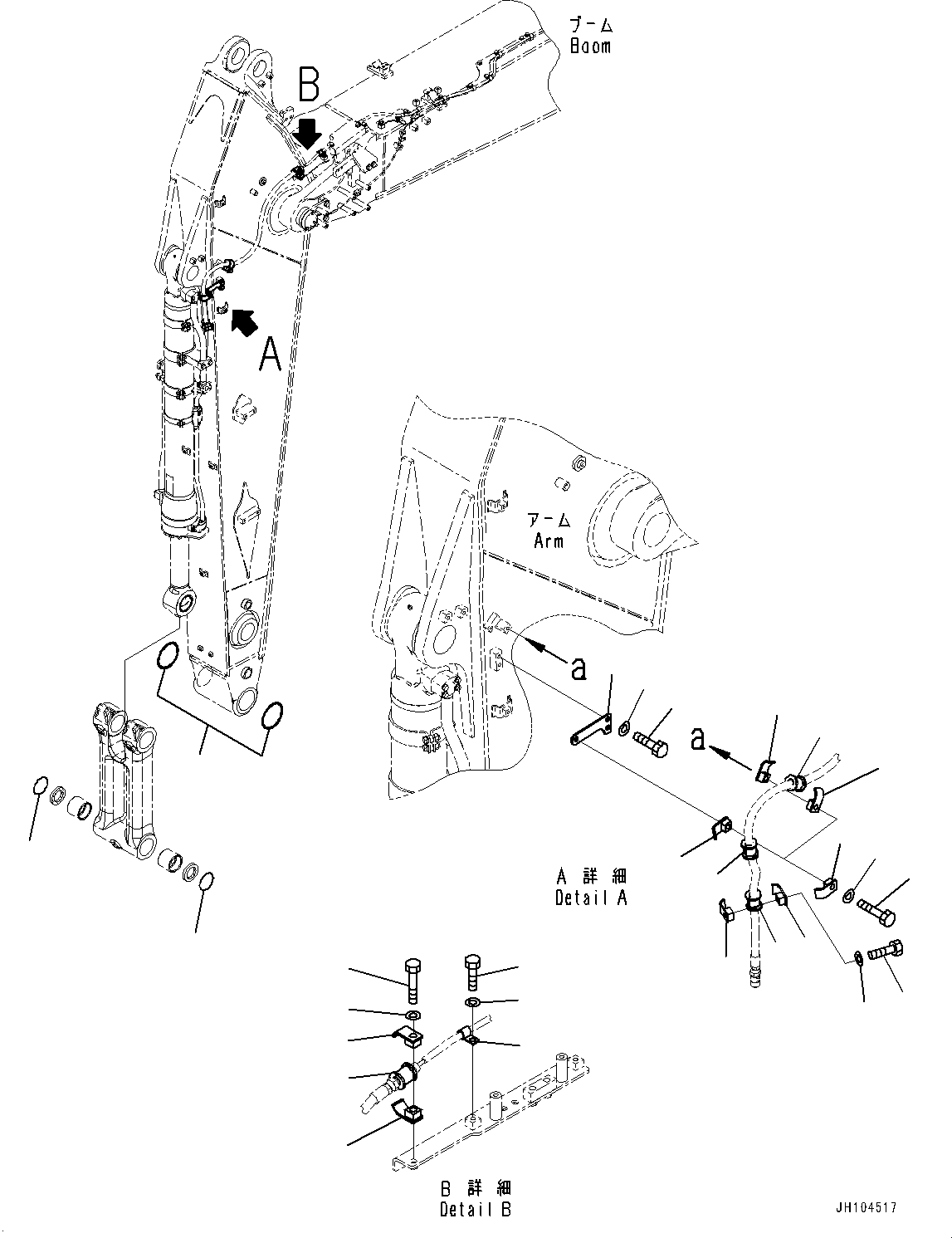 ブーム
Boom

B

A

アーム
Arm

a

a

A 詳細
Detail A

B 詳細
Detail B

JH104517